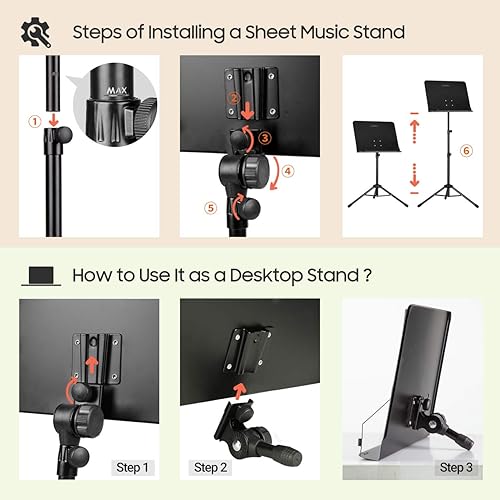 Steps of Installing a Sheet Music Stand

①

MAX

②

③

④

⑤

⑥

How to Use It as a Desktop Stand ?

Step 1

Step 2

Step 3