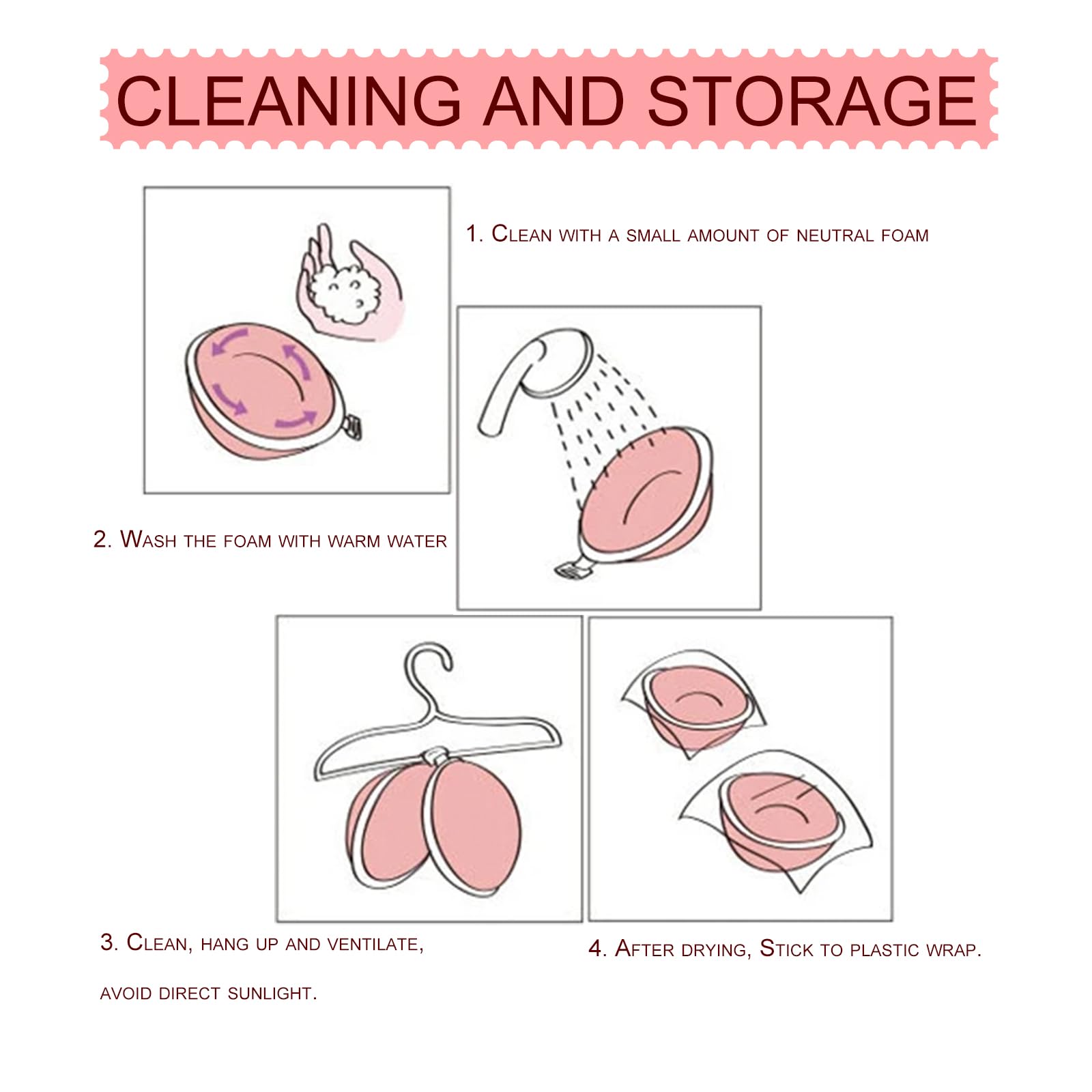 CLEANING AND STORAGE

1. Clean with a small amount of neutral foam

2. Wash the foam with warm water

3. Clean, hang up and ventilate,

avoid direct sunlight.

4. After drying, Stick to plastic wrap.