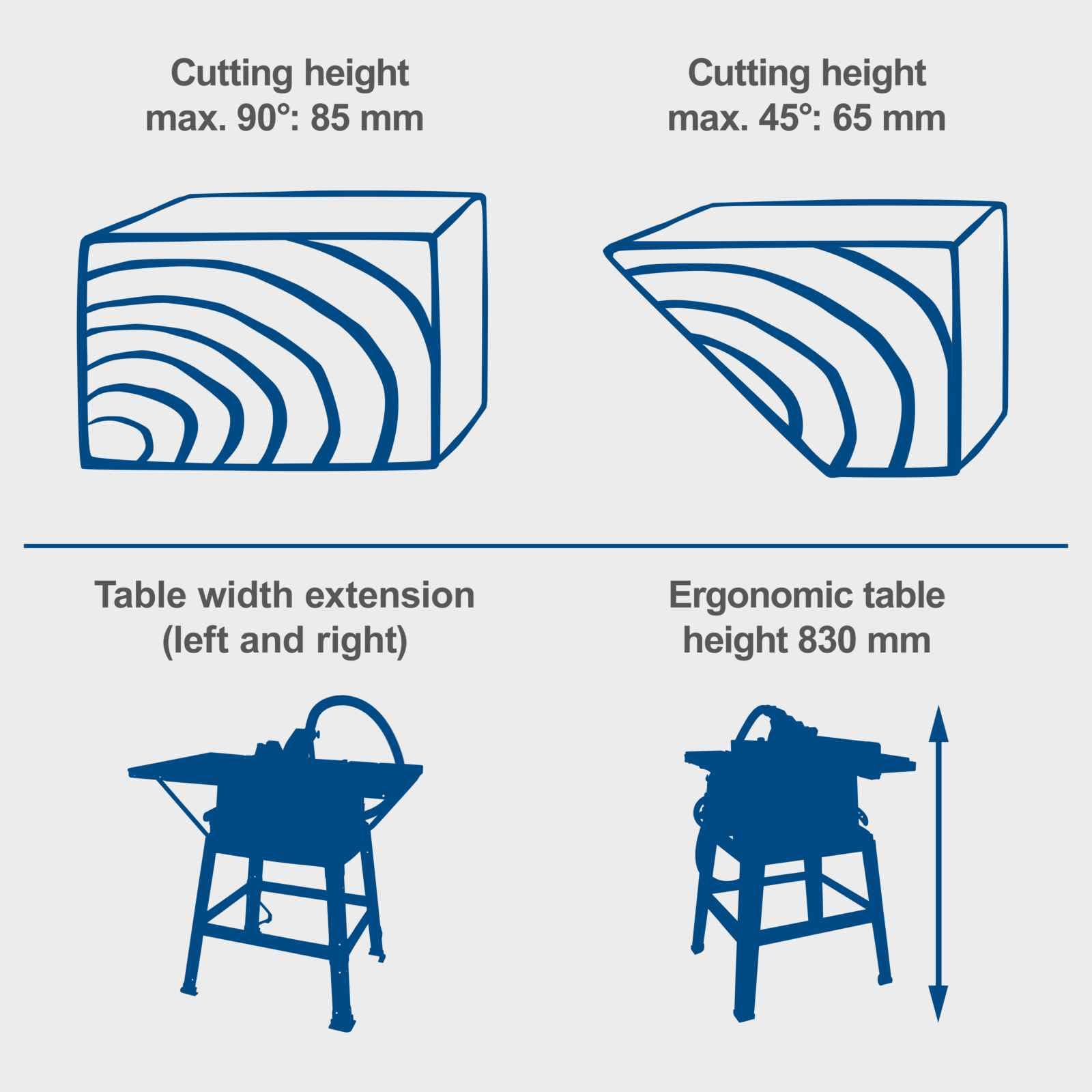 Cutting height
max. 90°: 85 mm

Cutting height
max. 45°: 65 mm

Table width extension
(left and right)

Ergonomic table
height 830 mm