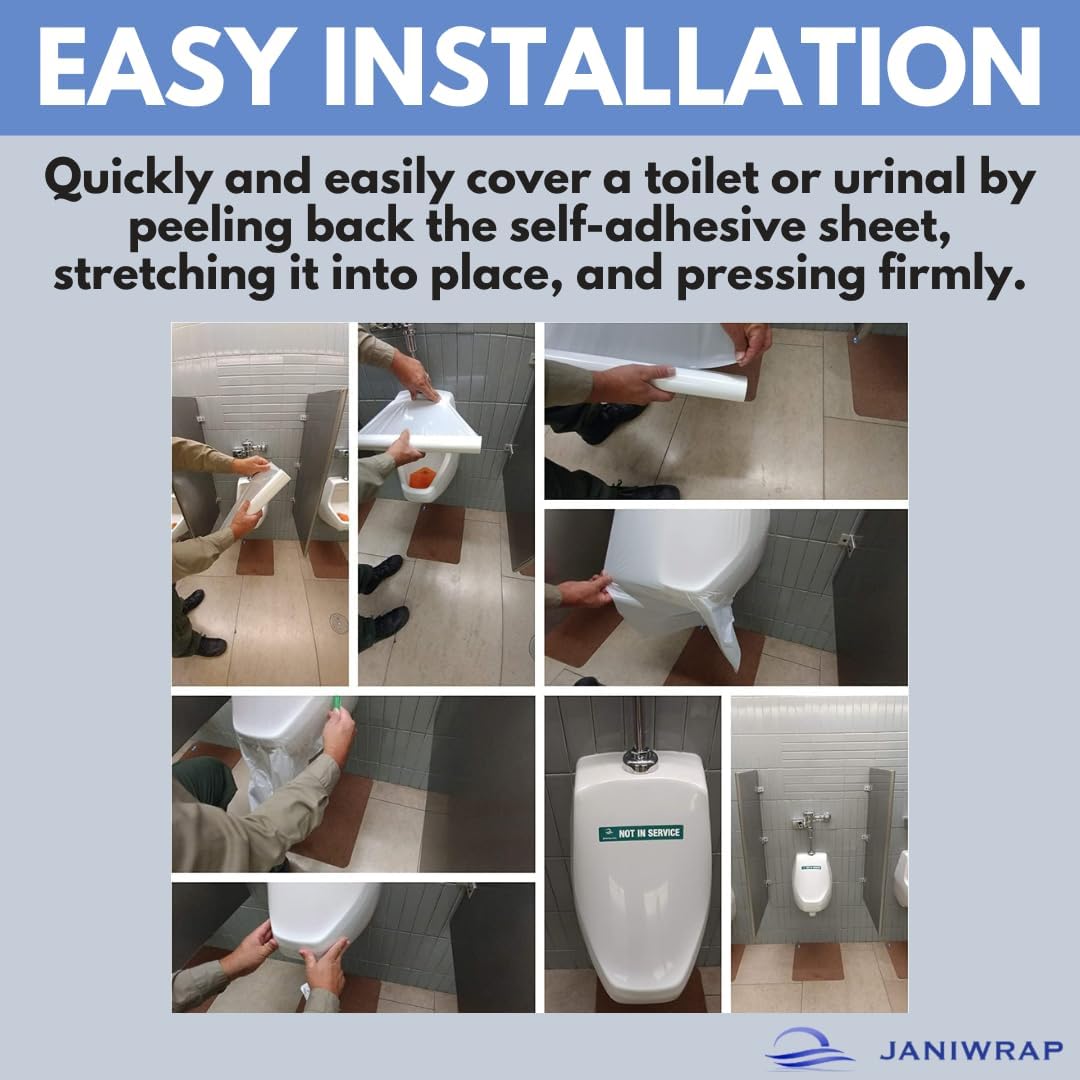 EASY INSTALLATION

Quickly and easily cover a toilet or urinal by peeling back the self-adhesive sheet, stretching it into place, and pressing firmly.

NOT IN SERVICE

JANIWRAP