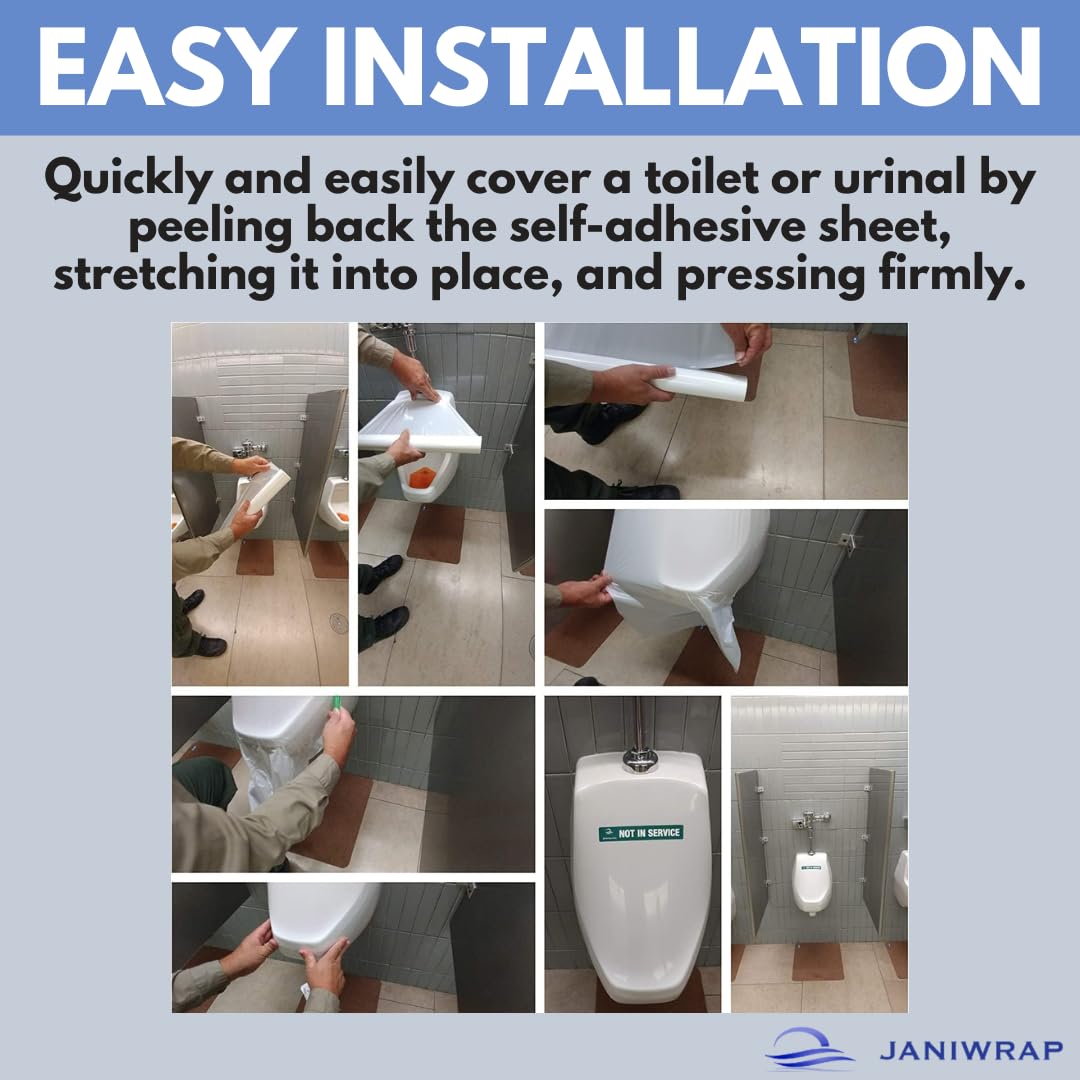 EASY INSTALLATION

Quickly and easily cover a toilet or urinal by peeling back the self-adhesive sheet, stretching it into place, and pressing firmly.

NOT IN SERVICE

JANIWRAP