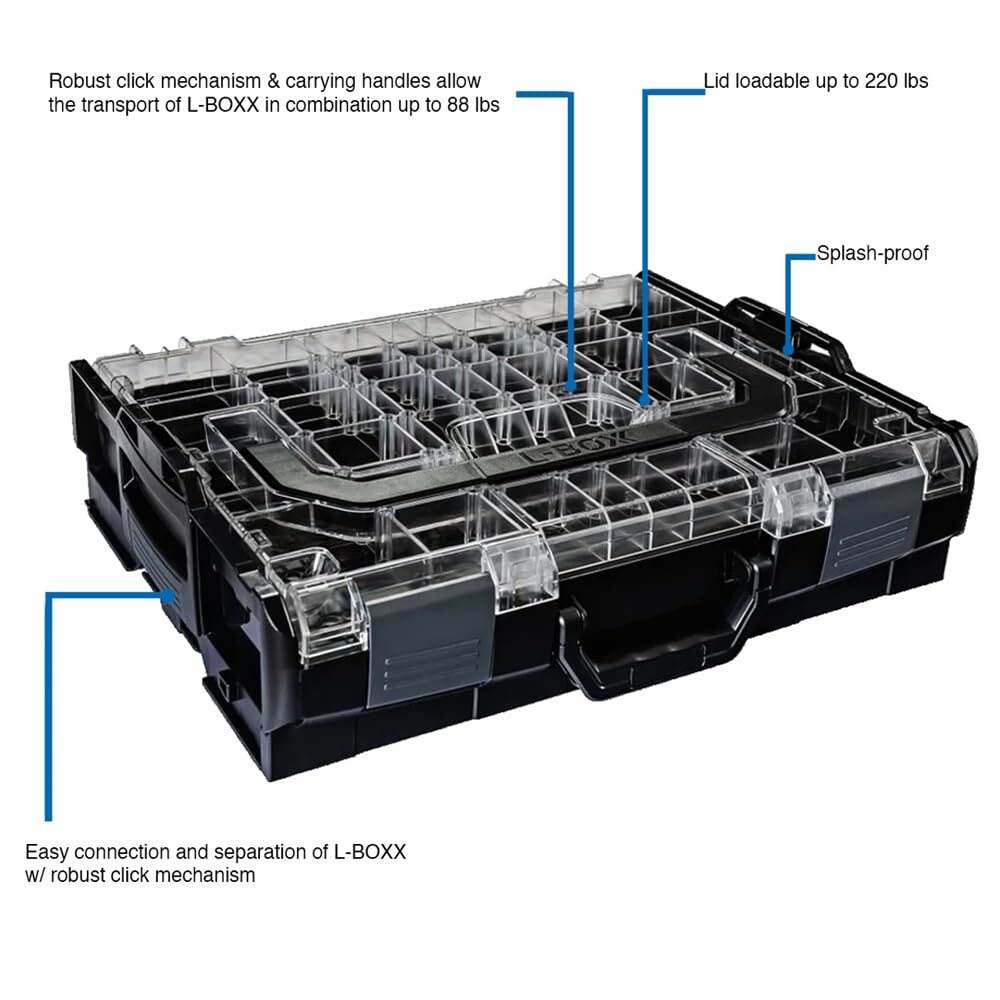 Robust click mechanism & carrying handles allow the transport of L-BOXX in combination up to 88 lbs

Lid loadable up to 220 lbs

Splash-proof

L-BOXX

Easy connection and separation of L-BOXX w/ robust click mechanism