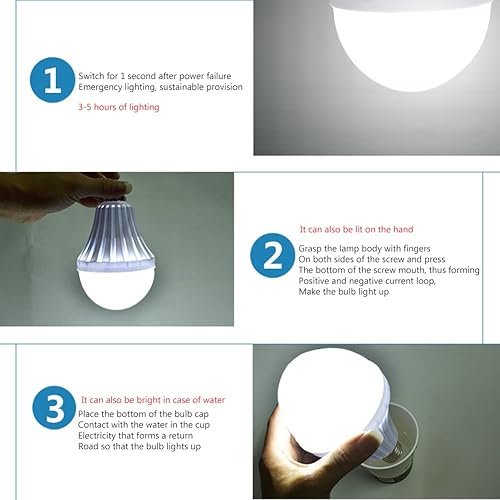 1

Switch for 1 second after power failure
Emergency lighting, sustainable provision

3-5 hours of lighting

It can also be lit on the hand

2

Grasp the lamp body with fingers
On both sides of the screw and press
The bottom of the screw mouth, thus forming
Positive and negative current loop,
Make the bulb light up

3

It can also be bright in case of water
Place the bottom of the bulb cap
Contact with the water in the cup
Electricity that forms a return
Road so that the bulb lights up