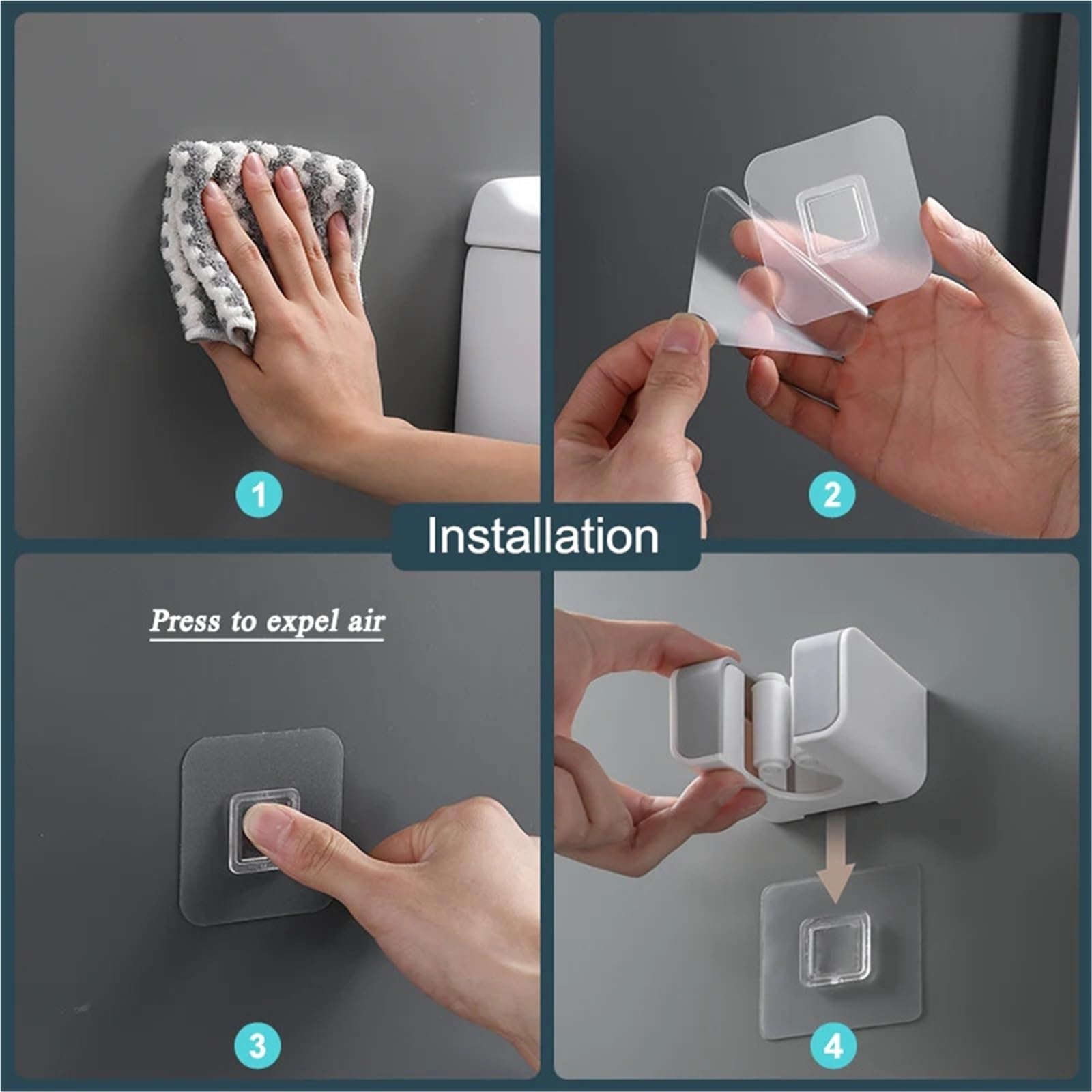 1

2

Installation

Press to expel air

3

4