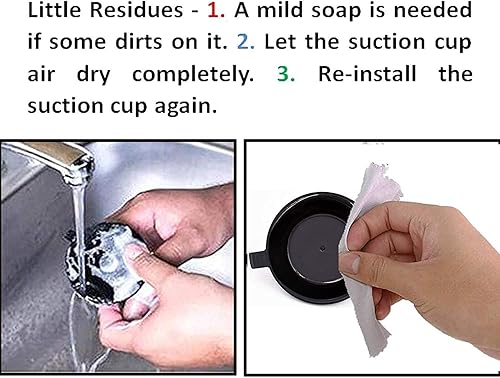 Little Residues - 1. A mild soap is needed if some dirts on it. 2. Let the suction cup air dry completely. 3. Re-install the suction cup again.