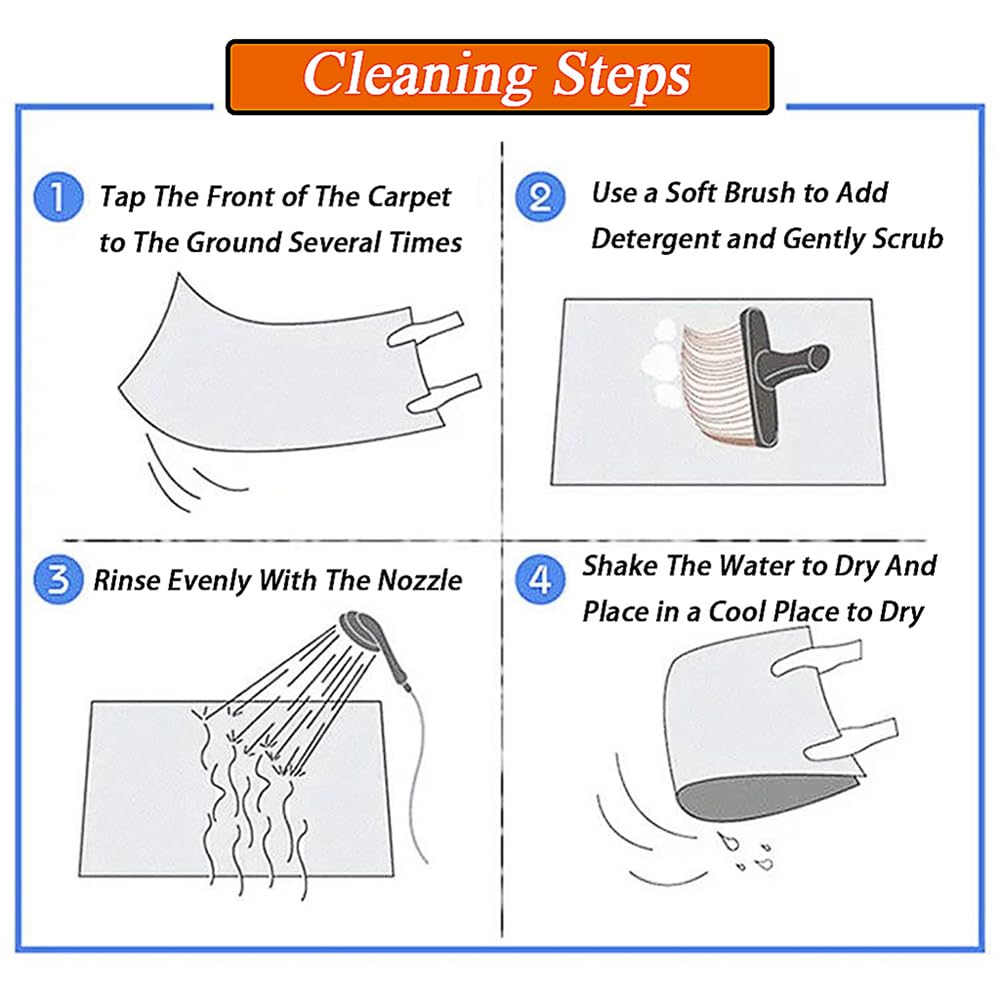 Cleaning Steps

1 Tap The Front of The Carpet to The Ground Several Times

2 Use a Soft Brush to Add Detergent and Gently Scrub

3 Rinse Evenly With The Nozzle

4 Shake The Water to Dry And Place in a Cool Place to Dry