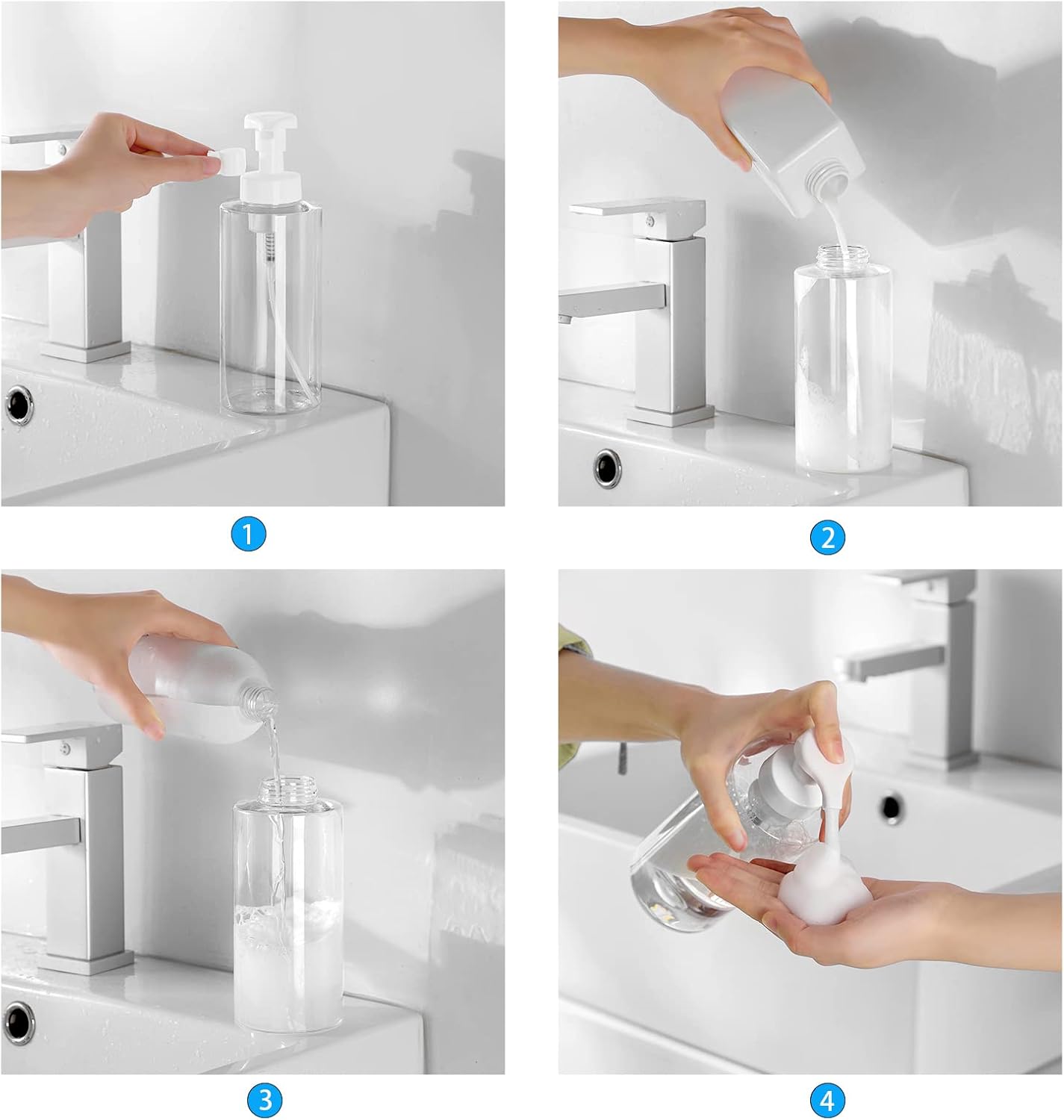 1

2

3

4