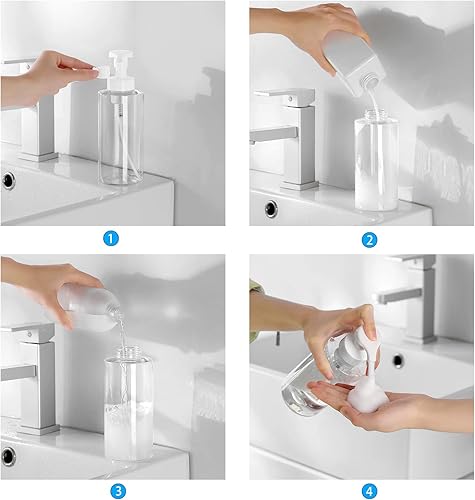 1

2

3

4