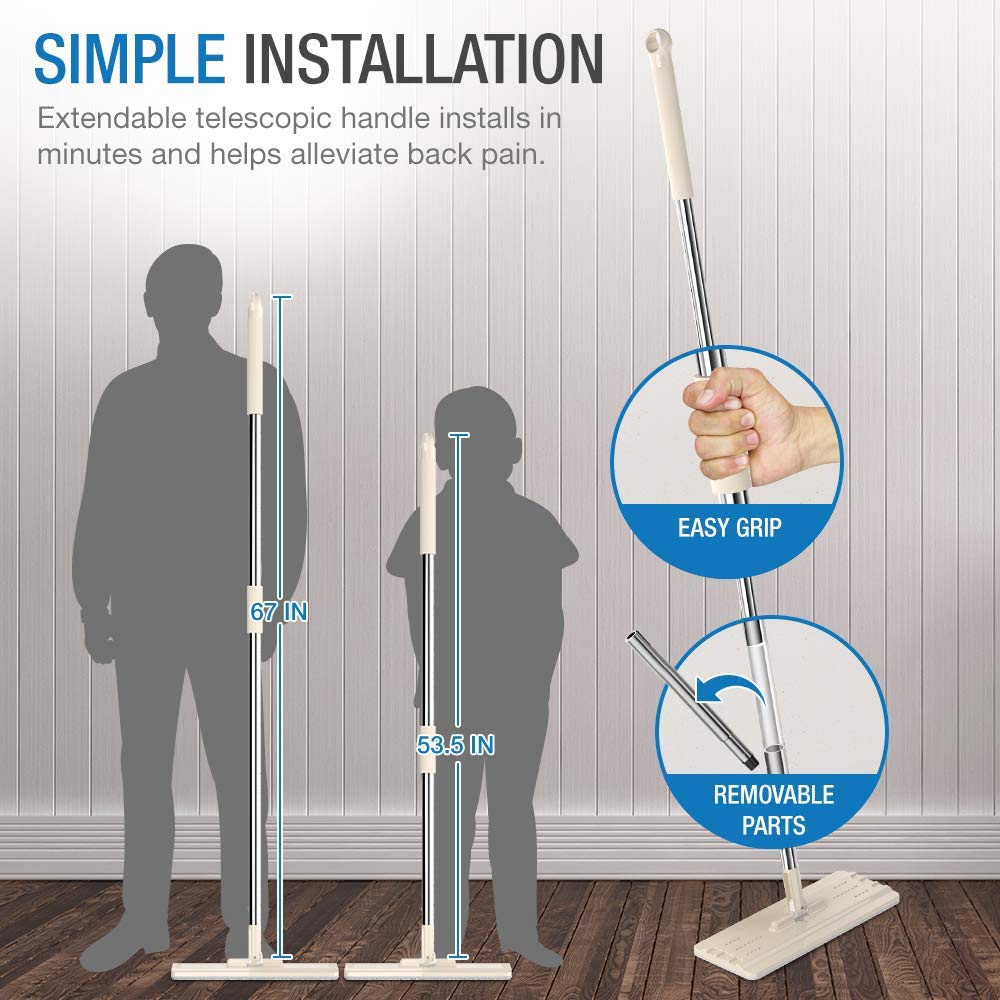 SIMPLE INSTALLATION

Extendable telescopic handle installs in minutes and helps alleviate back pain.

67 IN

53.5 IN

EASY GRIP

REMOVABLE PARTS