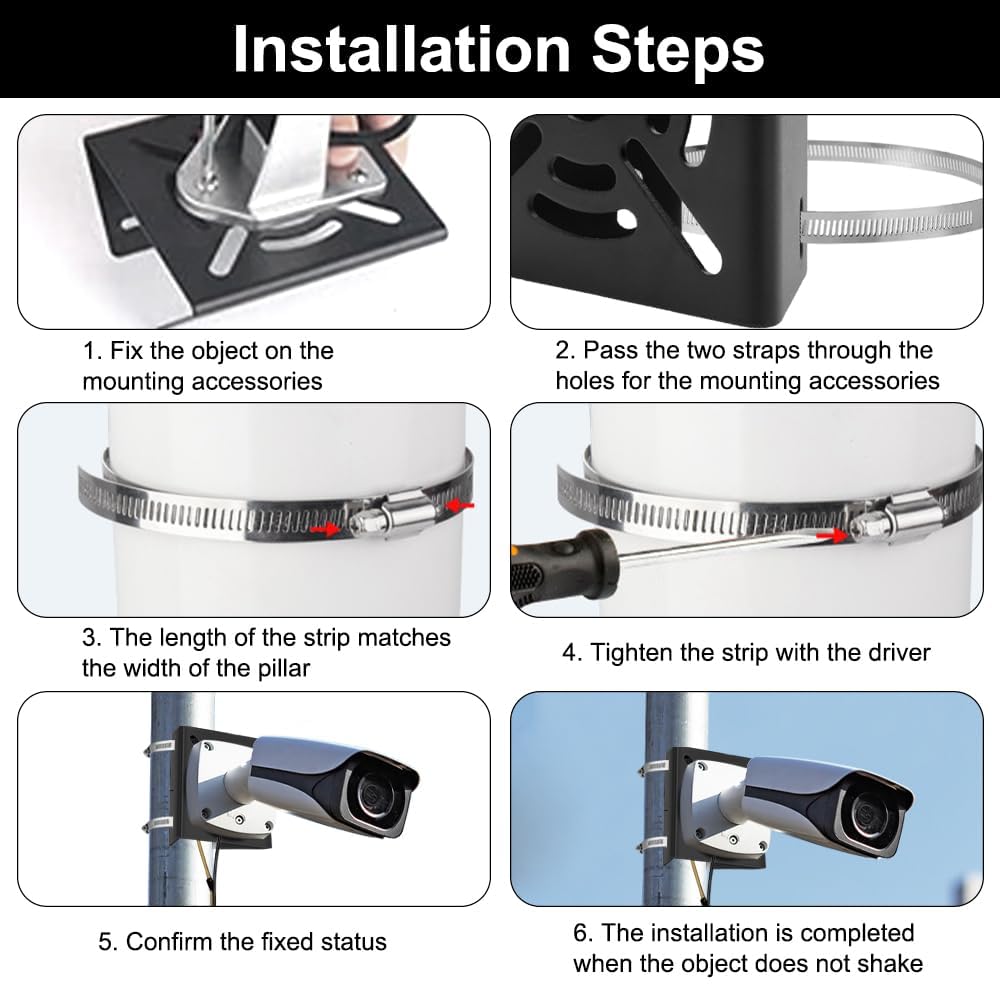 Installation Steps

1. Fix the object on the mounting accessories

2. Pass the two straps through the holes for the mounting accessories

3. The length of the strip matches the width of the pillar

4. Tighten the strip with the driver

5. Confirm the fixed status

6. The installation is completed when the object does not shake