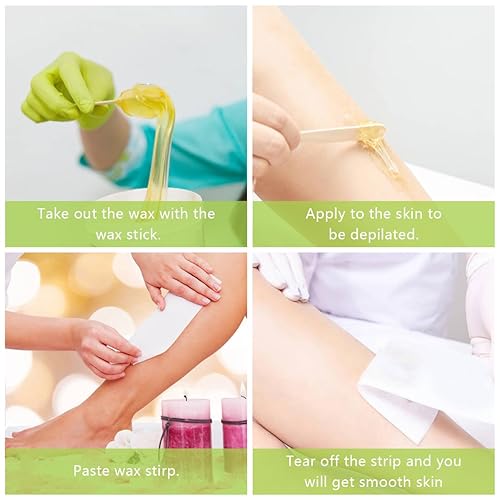 Take out the wax with the wax stick.

Apply to the skin to be depilated.

Paste wax stirp.

Tear off the strip and you will get smooth skin