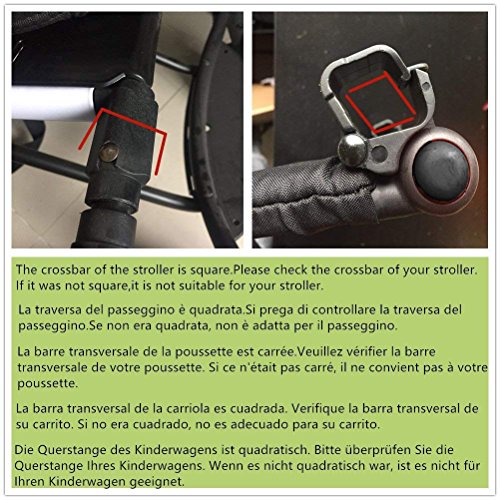 The crossbar of the stroller is square.Please check the crossbar of your stroller. If it was not square,it is not suitable for your stroller.

La traversa del passeggino è quadrata.Si prega di controllare la traversa del passeggino.Se non era quadrata, non è adatta per il passeggino.

La barre transversale de la poussette est carrée.Veuillez vérifier la barre transversale de votre poussette. Si ce n'était pas carré, il ne convient pas à votre poussette.

La barra transversal de la carriola es cuadrada. Verifique la barra transversal de su carrito. Si no era cuadrado, no es adecuado para su carrito.

Die Querstange des Kinderwagens ist quadratisch. Bitte überprüfen Sie die Querstange Ihres Kinderwagens. Wenn es nicht quadratisch war, ist es nicht für Ihren Kinderwagen geeignet.