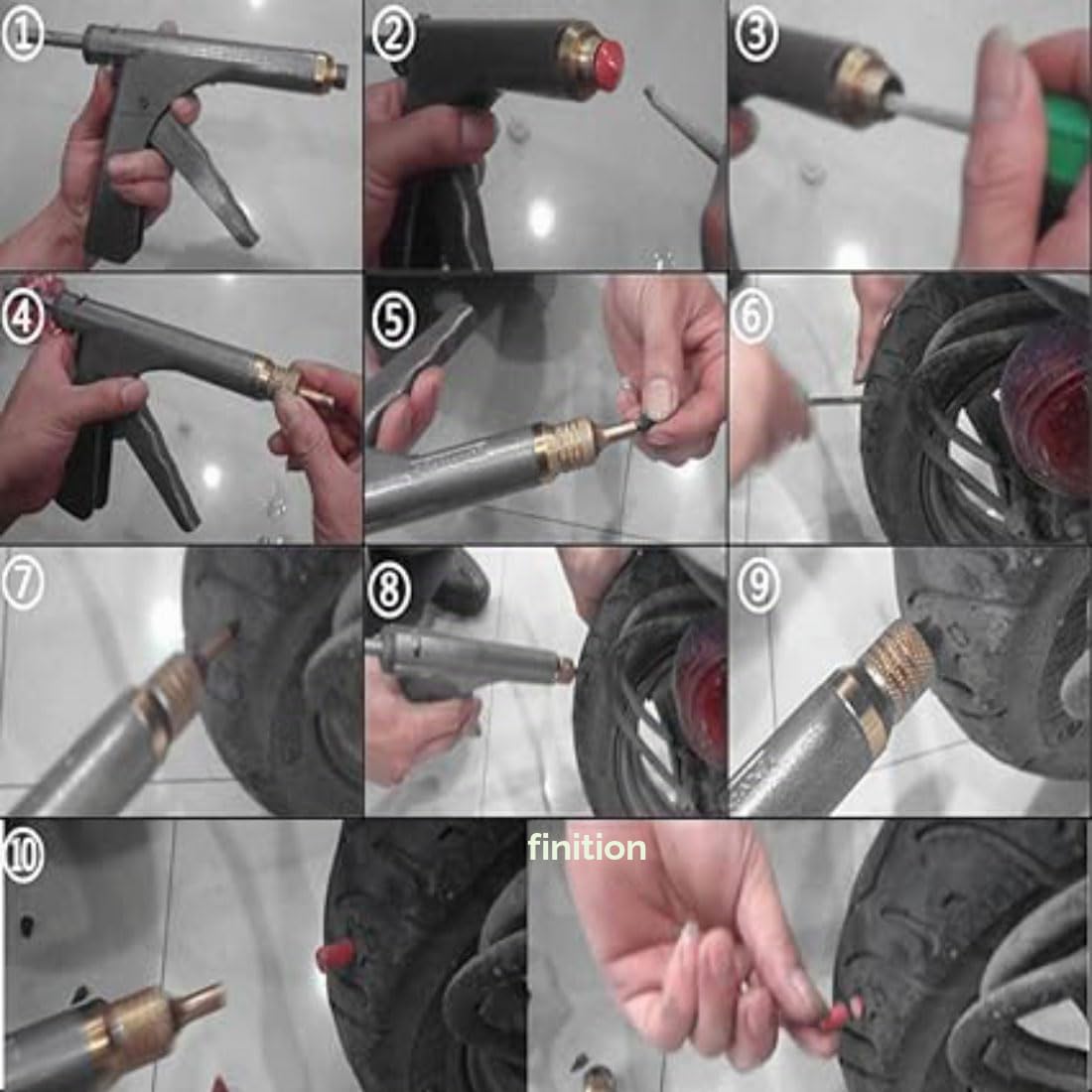 ①
②
③
④
⑤
⑥
⑦
⑧
⑨
⑩
finition