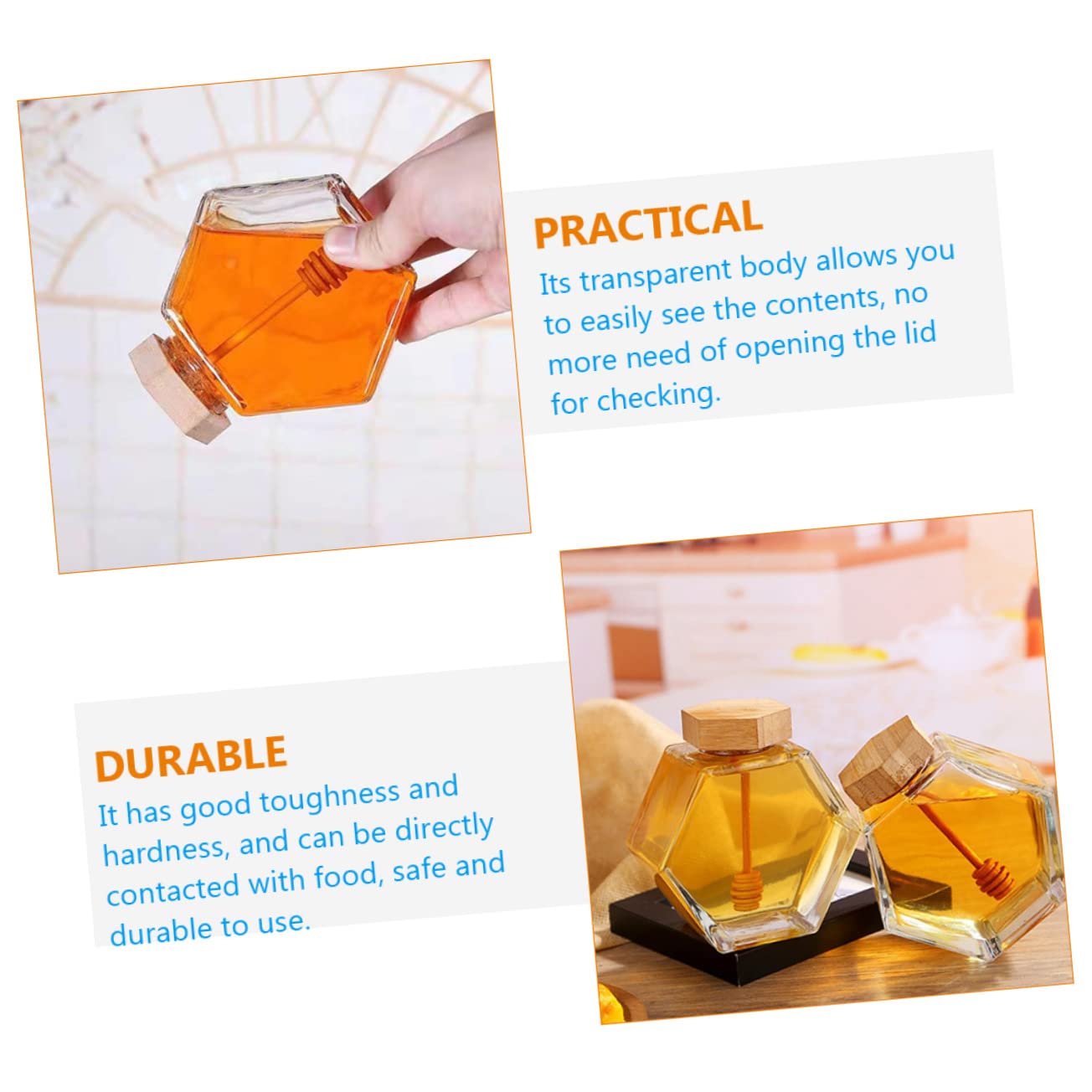 PRACTICAL
Its transparent body allows you to easily see the contents, no more need of opening the lid for checking.

DURABLE
It has good toughness and hardness, and can be directly contacted with food, safe and durable to use.