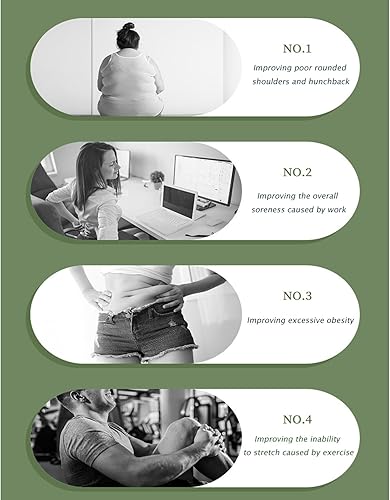 NO.1
Improving poor rounded shoulders and hunchback

NO.2
Improving the overall soreness caused by work

NO.3
Improving excessive obesity

NO.4
Improving the inability to stretch caused by exercise