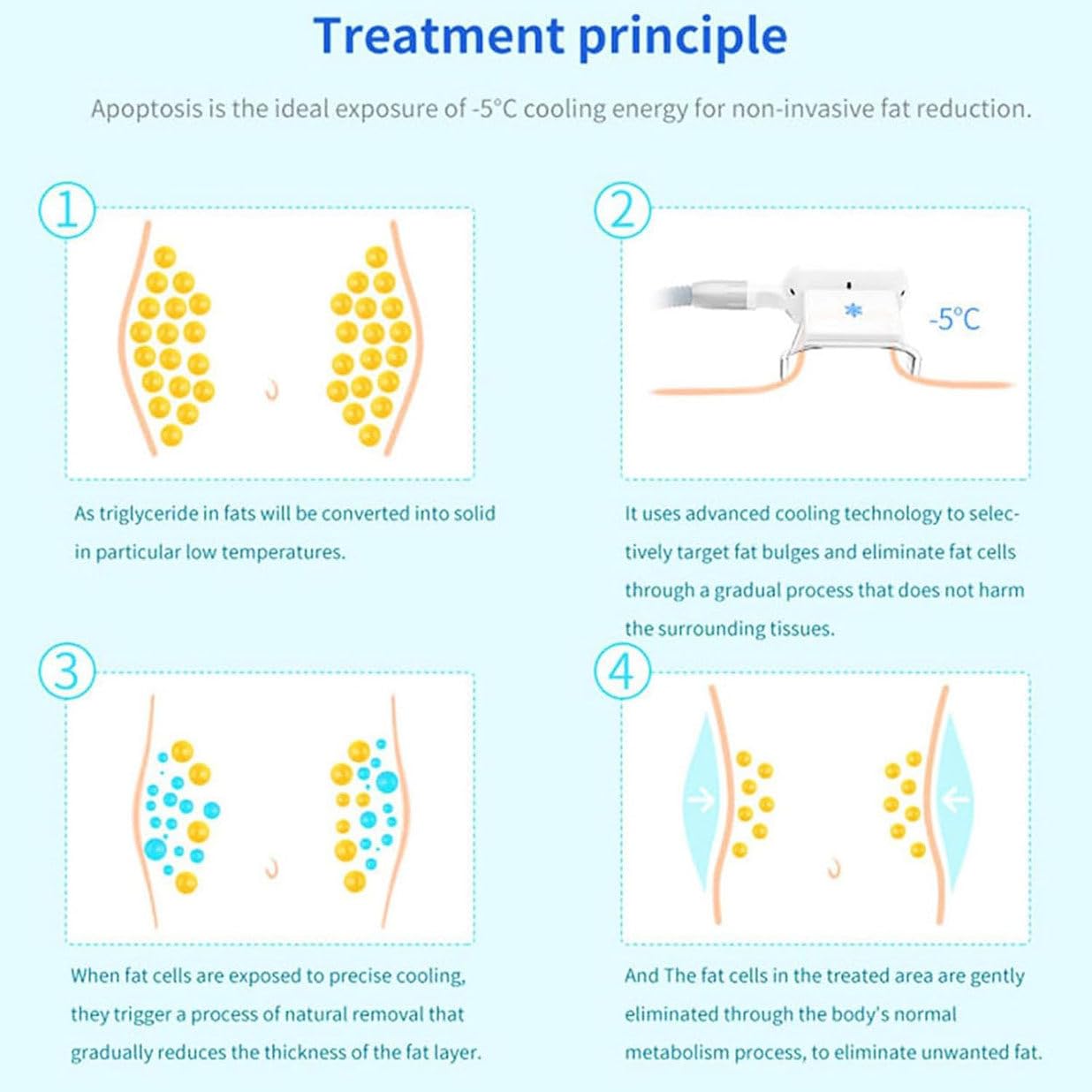 Treatment principle

Apoptosis is the ideal exposure of -5°C cooling energy for non-invasive fat reduction.

1

As triglyceride in fats will be converted into solid in particular low temperatures.

2

-5°C

It uses advanced cooling technology to selectively target fat bulges and eliminate fat cells through a gradual process that does not harm the surrounding tissues.

3

When fat cells are exposed to precise cooling, they trigger a process of natural removal that gradually reduces the thickness of the fat layer.

4

And The fat cells in the treated area are gently eliminated through the body's normal metabolism process, to eliminate unwanted fat.