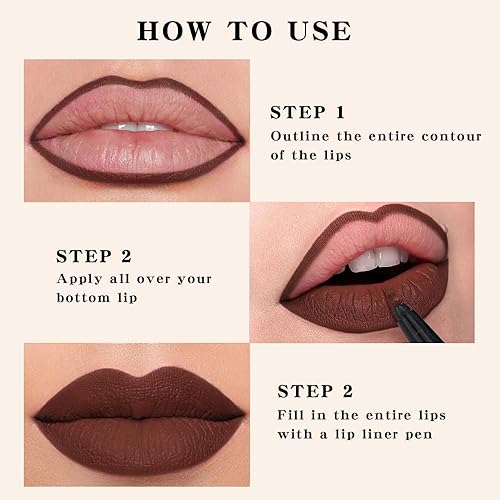 HOW TO USE

STEP 1
Outline the entire contour of the lips

STEP 2
Apply all over your bottom lip

STEP 2
Fill in the entire lips with a lip liner pen