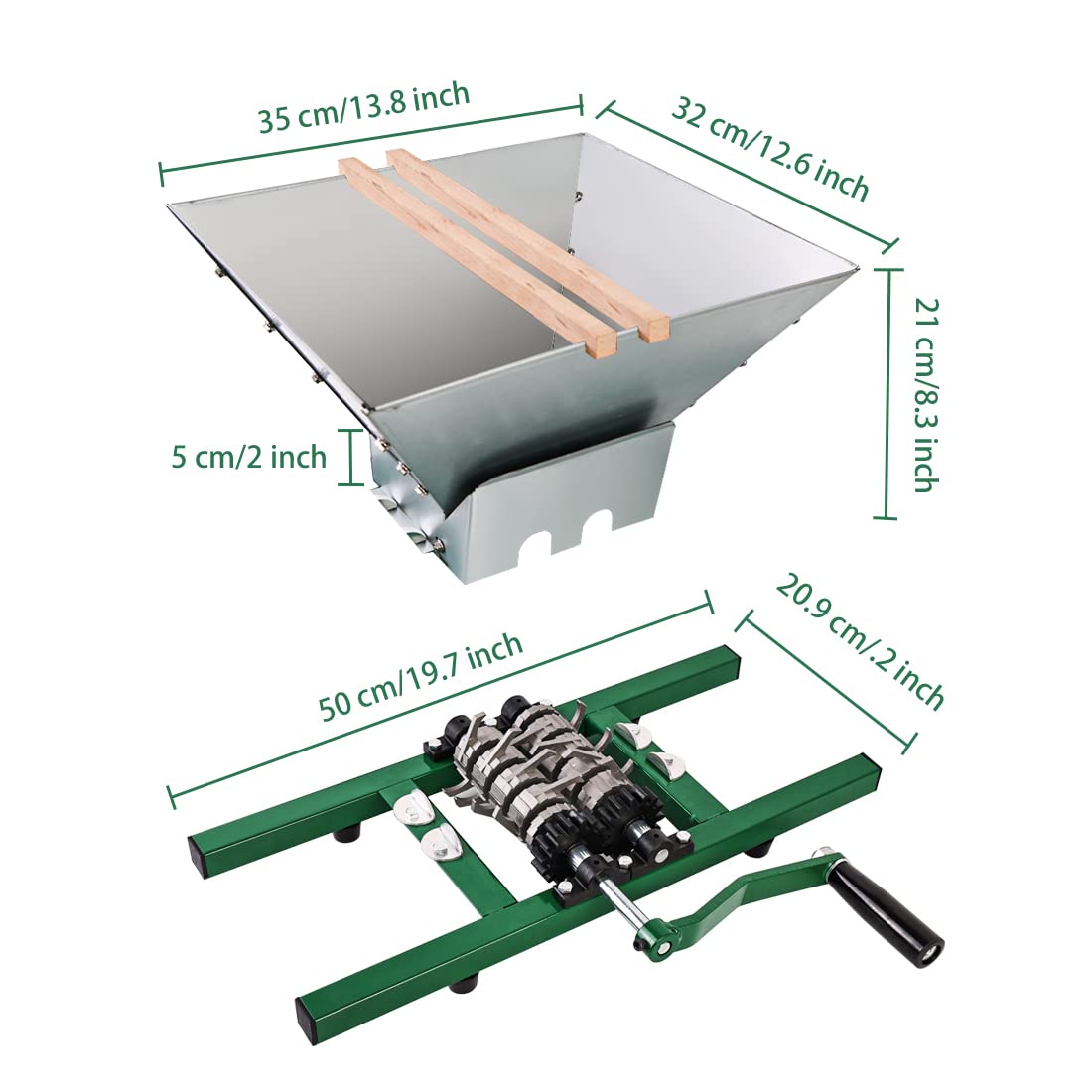 35 cm/13.8 inch

32 cm/12.6 inch

21 cm/8.3 inch

5 cm/2 inch

50 cm/19.7 inch

20.9 cm/.2 inch