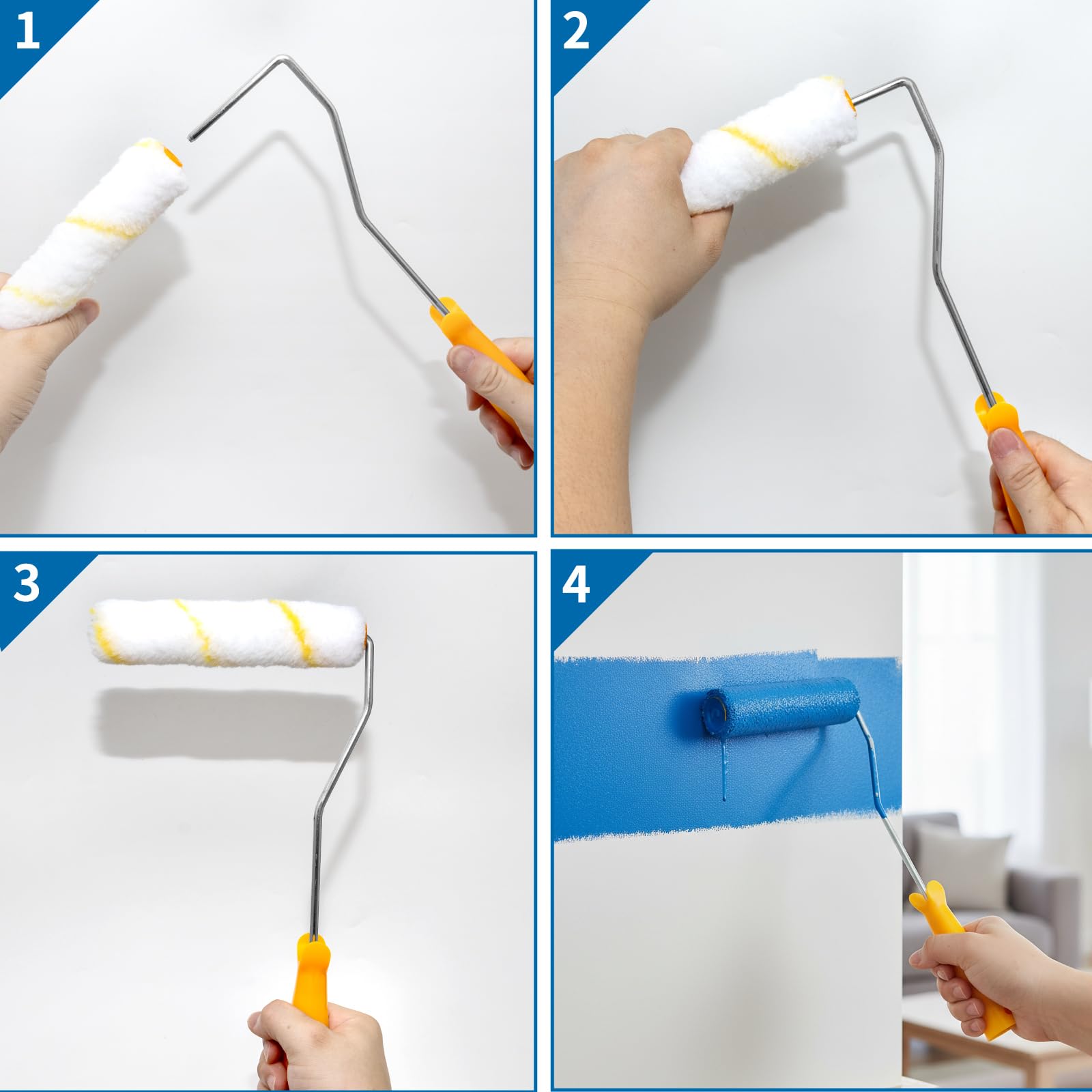 1

2

3

4