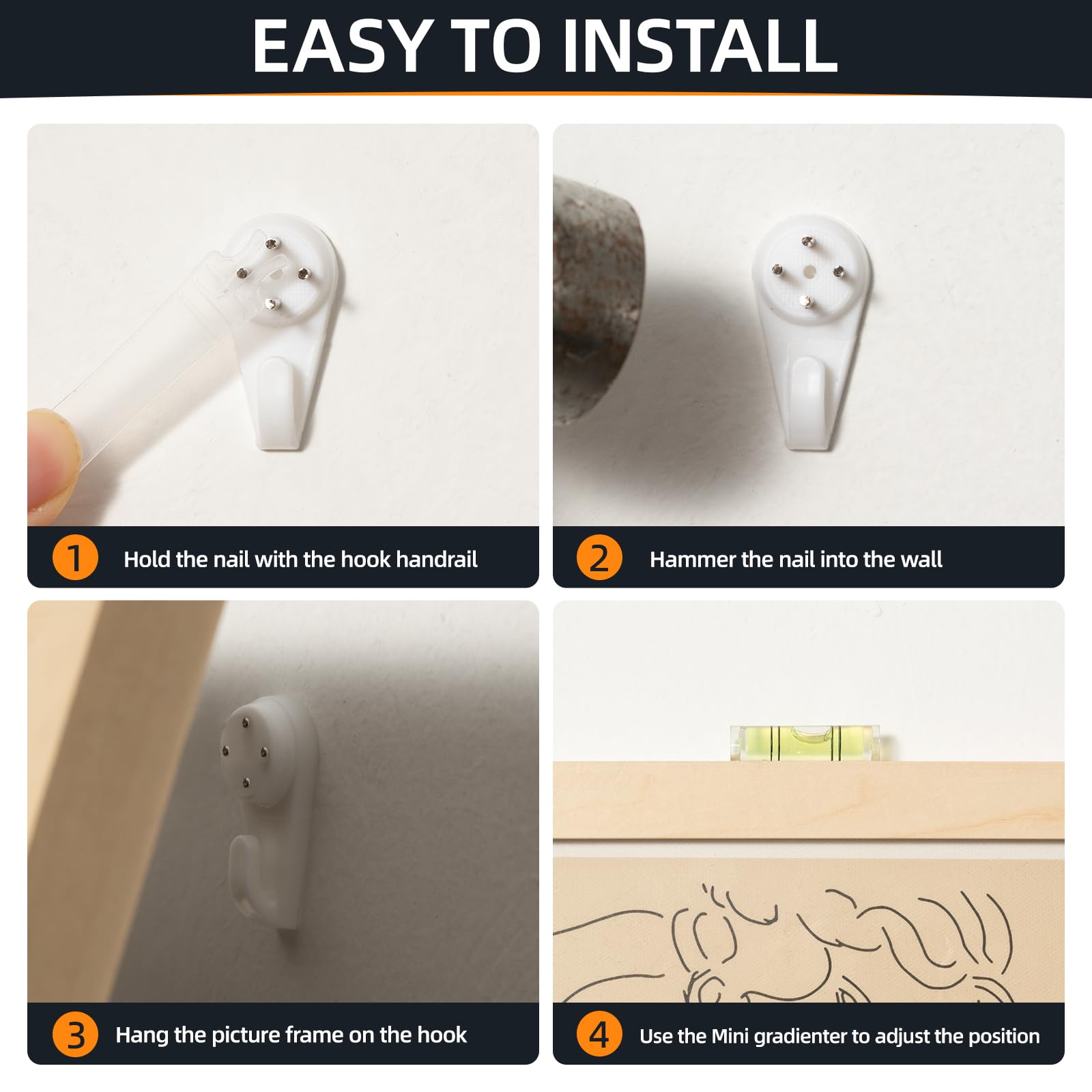 EASY TO INSTALL

1 Hold the nail with the hook handrail

2 Hammer the nail into the wall

3 Hang the picture frame on the hook

4 Use the Mini gradienter to adjust the position