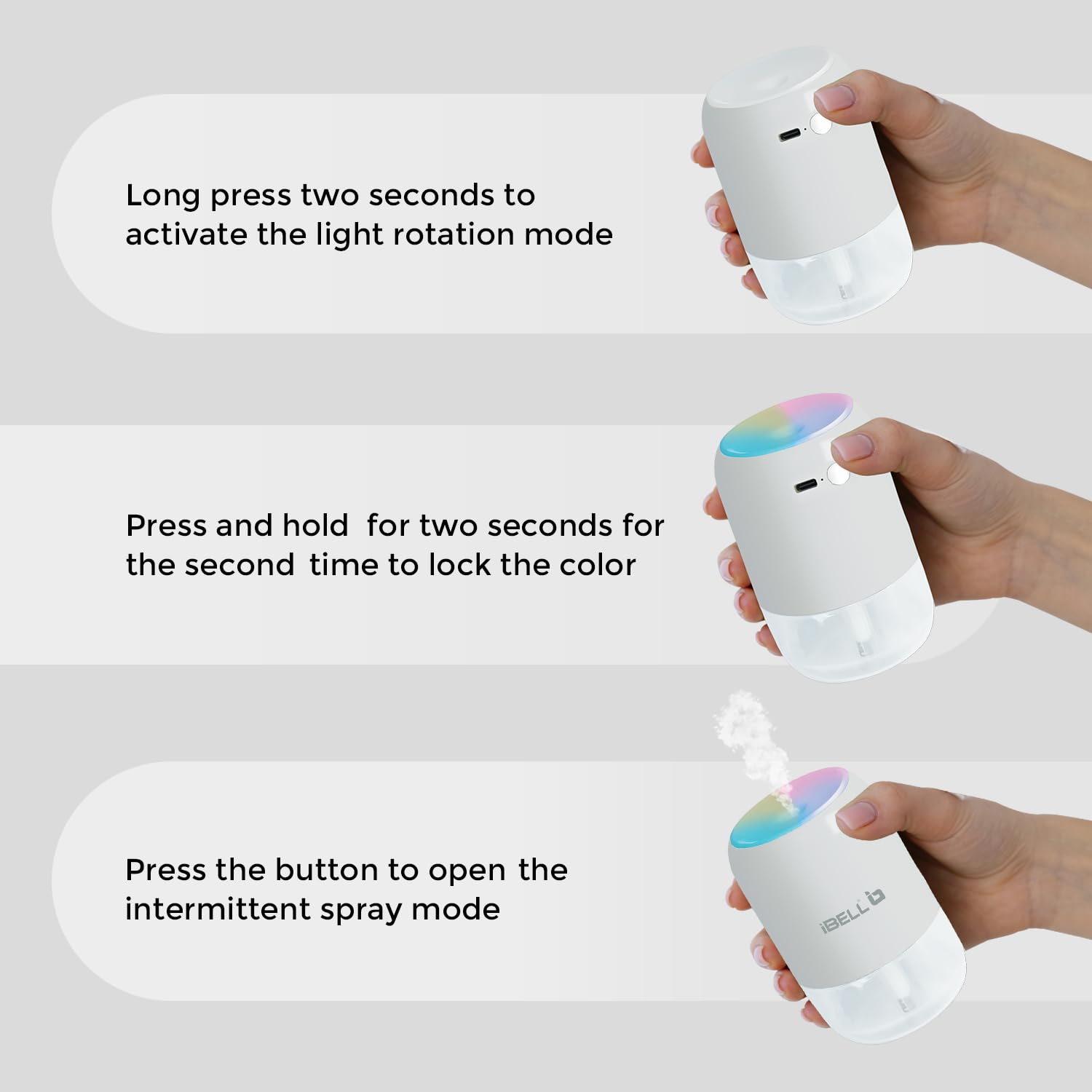 Long press two seconds to activate the light rotation mode

Press and hold for two seconds for the second time to lock the color

Press the button to open the intermittent spray mode

iBELL