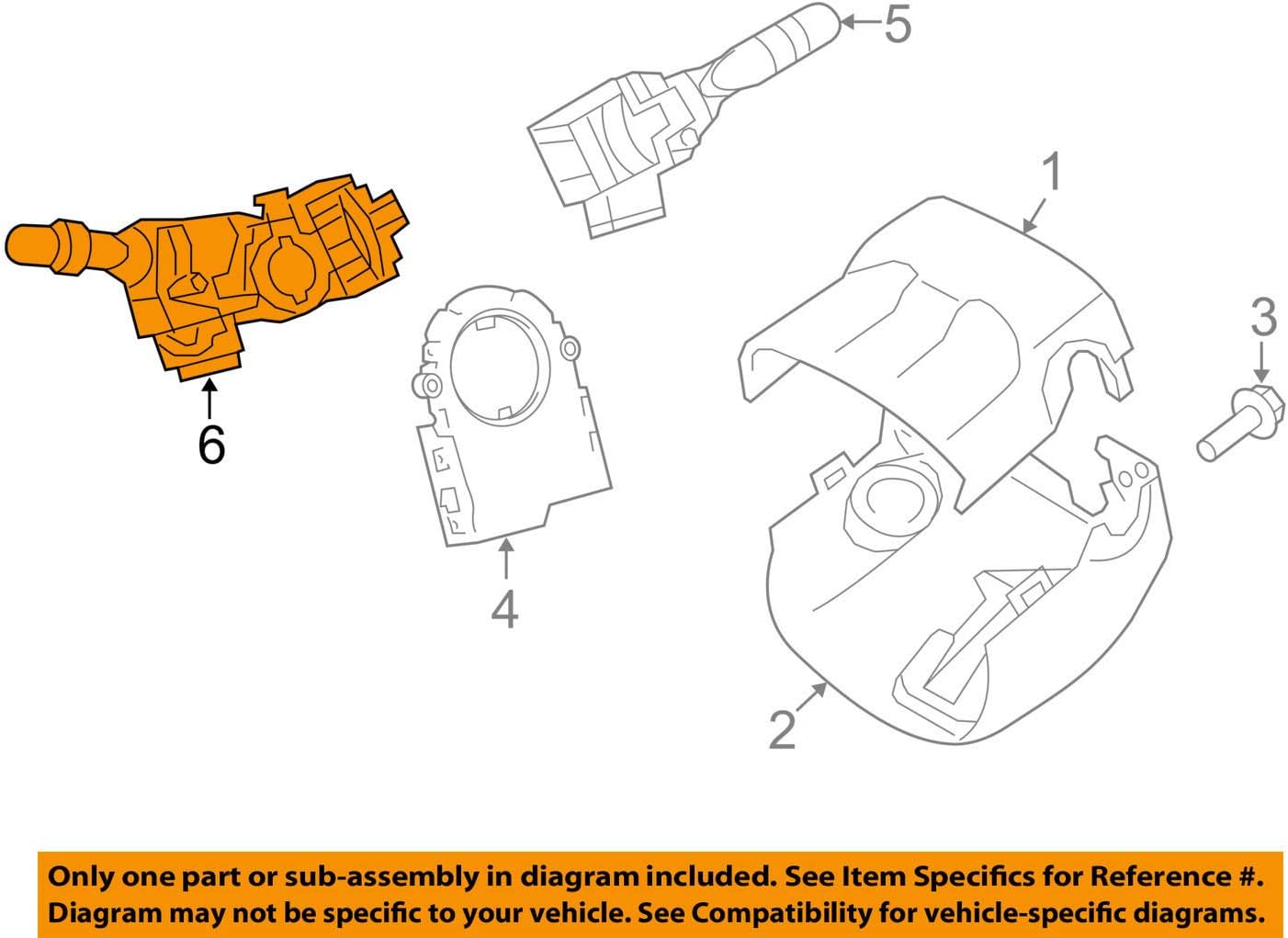 5
1
3
6
4
2
Only one part or sub-assembly in diagram included. See Item Specifics for Reference #.
Diagram may not be specific to your vehicle. See Compatibility for vehicle-specific diagrams.