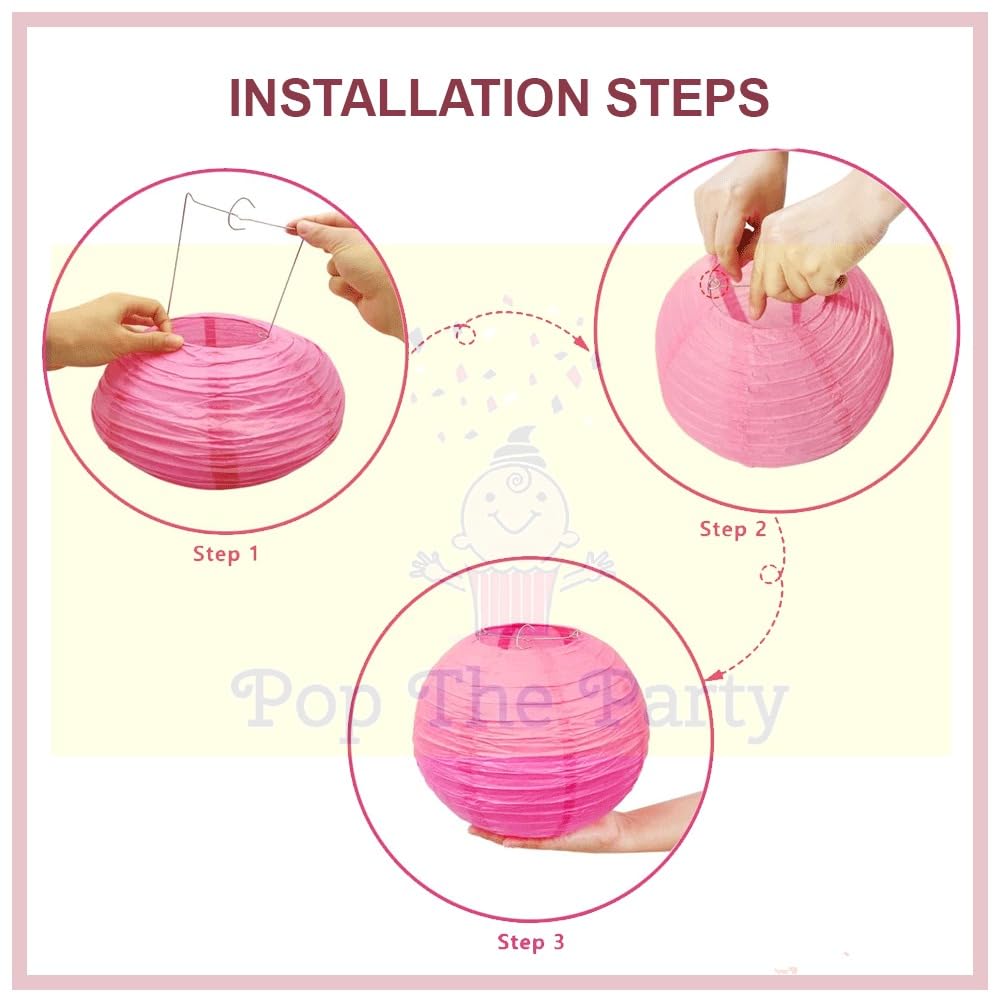 INSTALLATION STEPS

Step 1

Step 2

Pop The Party

Step 3