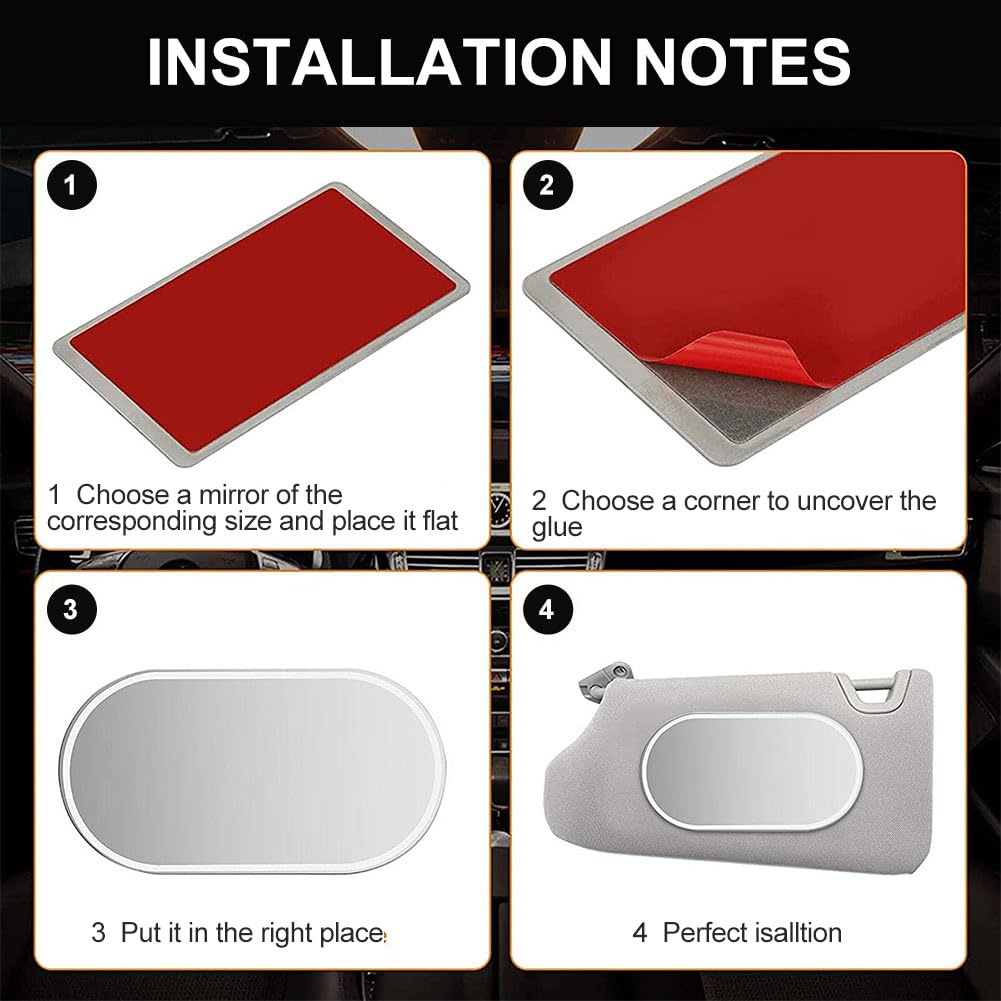 INSTALLATION NOTES

1

1 Choose a mirror of the corresponding size and place it flat

2

2 Choose a corner to uncover the glue

3

3 Put it in the right place

4

4 Perfect isalltion