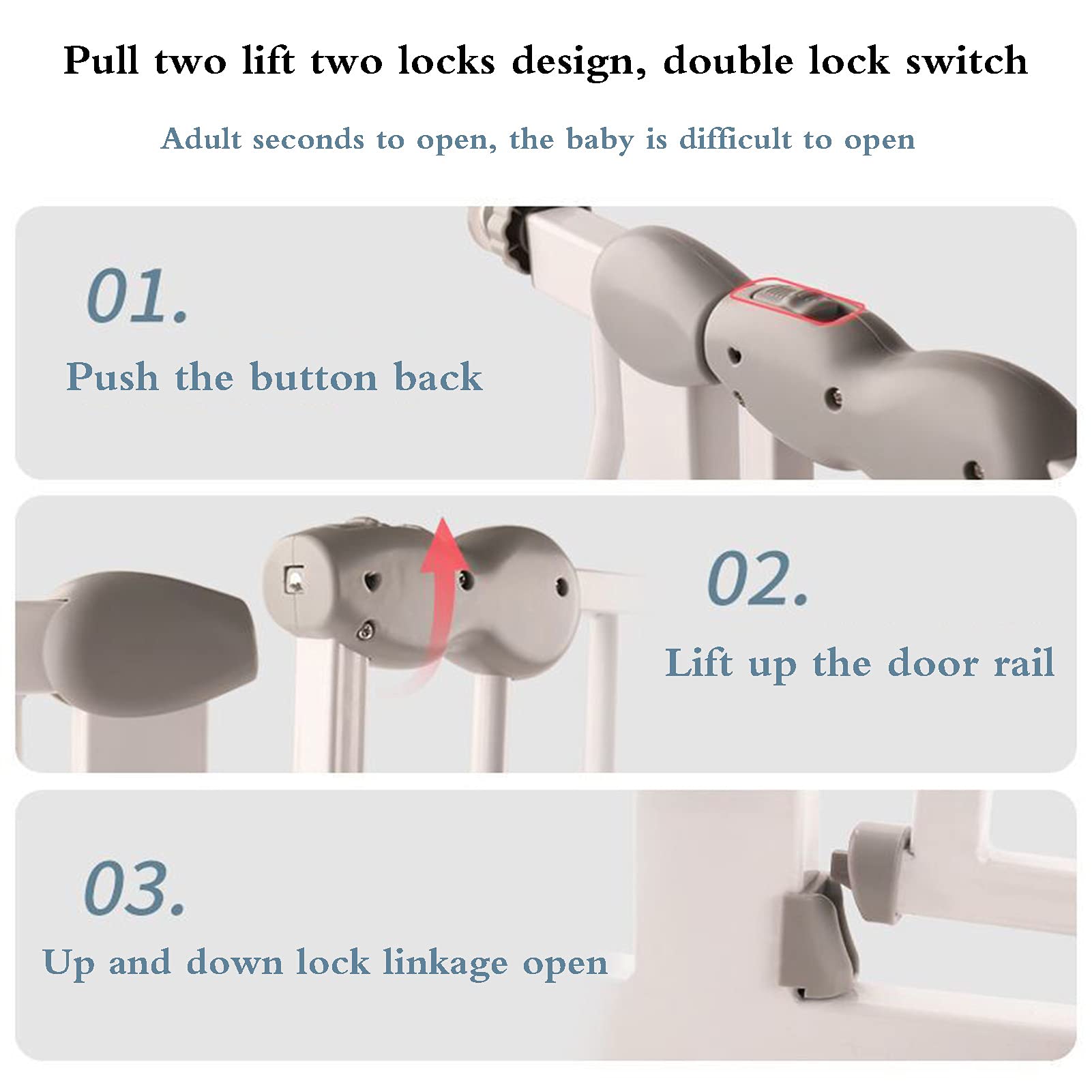 Pull two lift two locks design, double lock switch

Adult seconds to open, the baby is difficult to open

01.

Push the button back

02.

Lift up the door rail

03.

Up and down lock linkage open