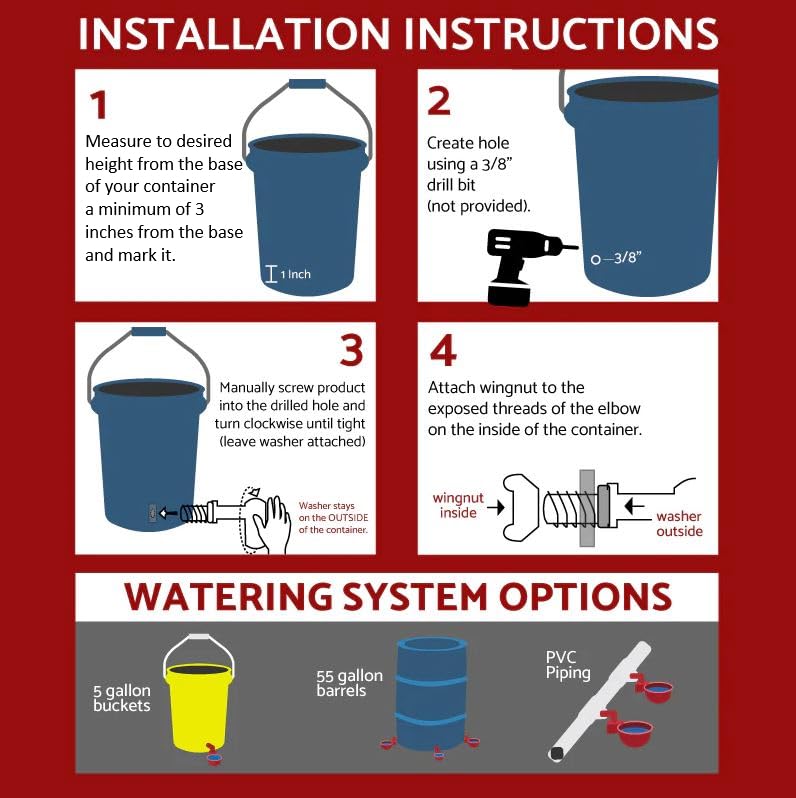 INSTALLATION INSTRUCTIONS

1
Measure to desired height from the base of your container a minimum of 3 inches from the base and mark it.

1 Inch

2
Create hole using a 3/8" drill bit (not provided).

3/8"

3
Manually screw product into the drilled hole and turn clockwise until tight (leave washer attached)

Washer stays on the OUTSIDE of the container.

4
Attach wingnut to the exposed threads of the elbow on the inside of the container.

wingnut inside

washer outside

WATERING SYSTEM OPTIONS

5 gallon buckets

55 gallon barrels

PVC Piping