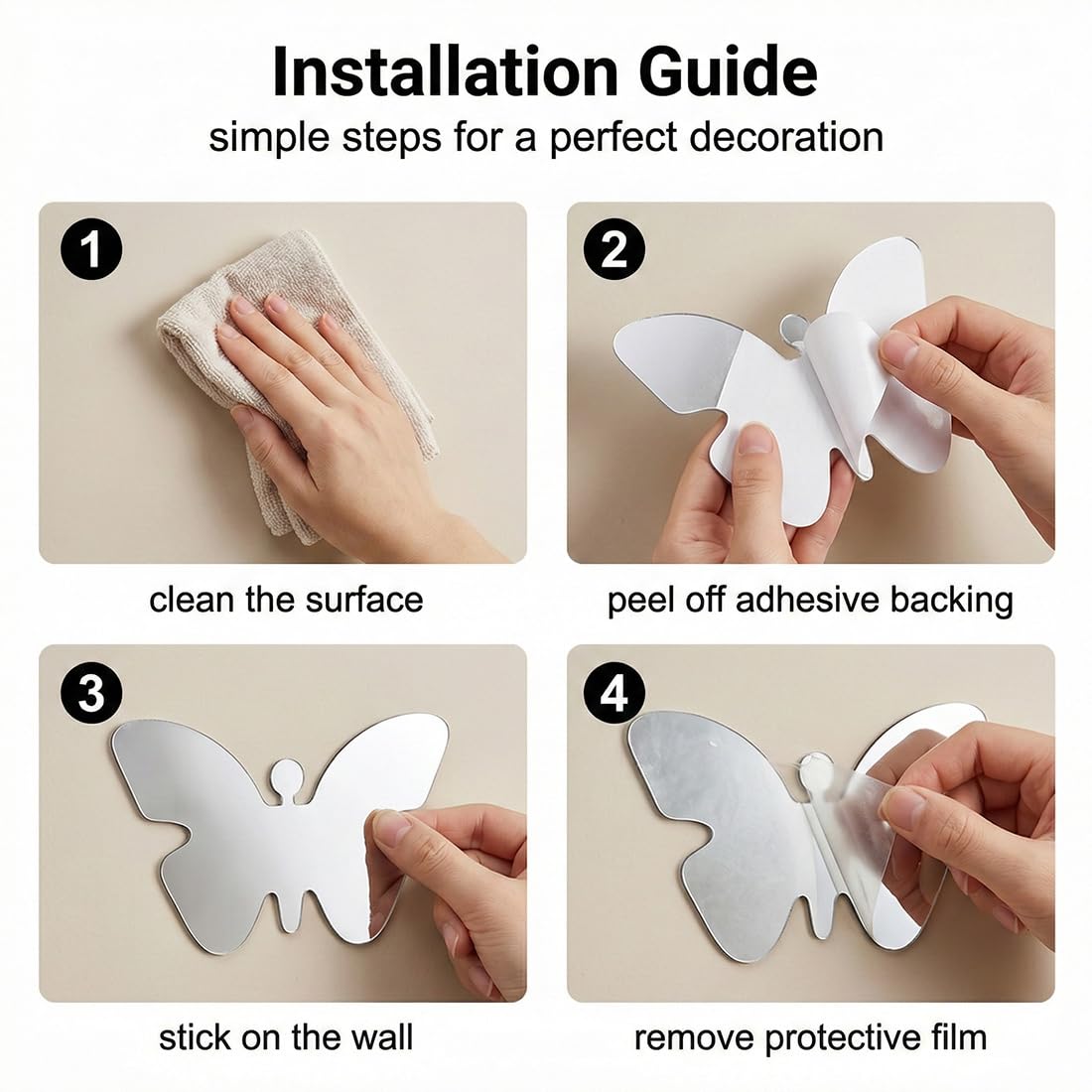 Installation Guide
simple steps for a perfect decoration

1
clean the surface

2
peel off adhesive backing

3
stick on the wall

4
remove protective film