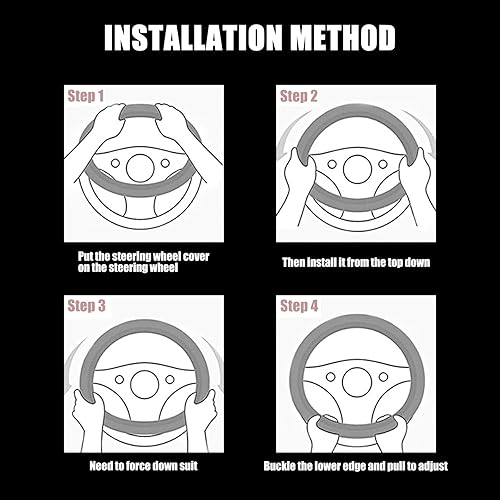 INSTALLATION METHOD

Step 1

Put the steering wheel cover on the steering wheel

Step 2

Then install it from the top down

Step 3

Need to force down suit

Step 4

Buckle the lower edge and pull to adjust