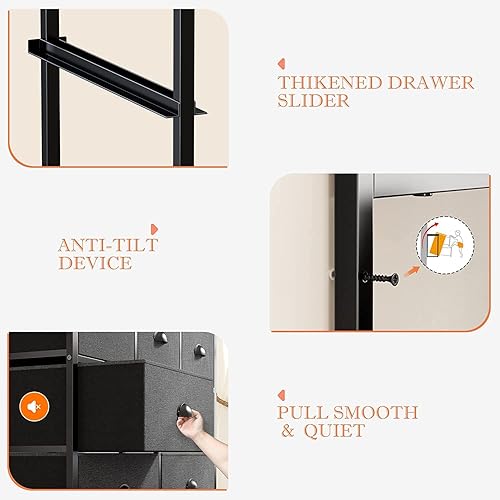 THIKENED DRAWER SLIDER

ANTI-TILT DEVICE

PULL SMOOTH & QUIET