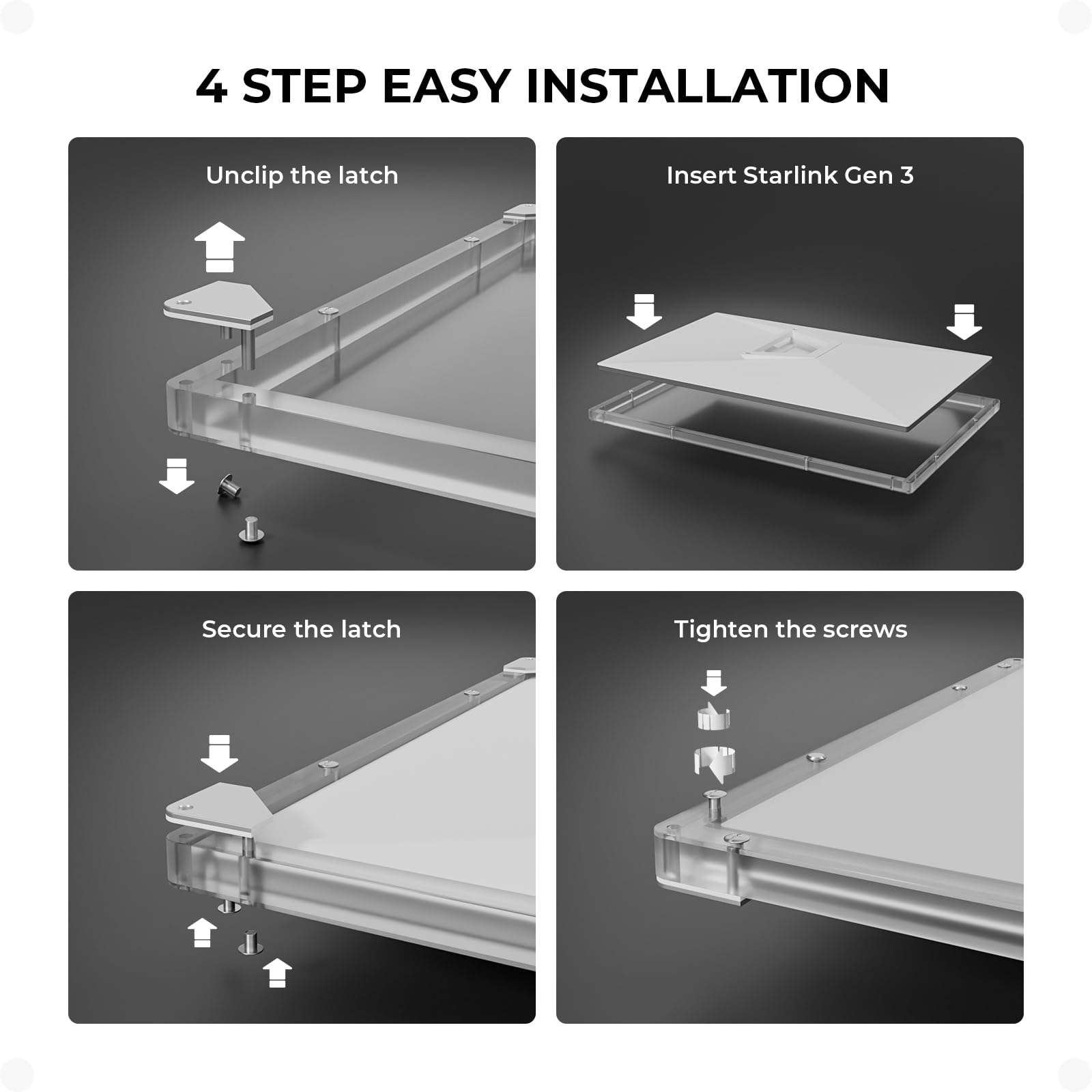 4 STEP EASY INSTALLATION

Unclip the latch

Insert Starlink Gen 3

Secure the latch

Tighten the screws