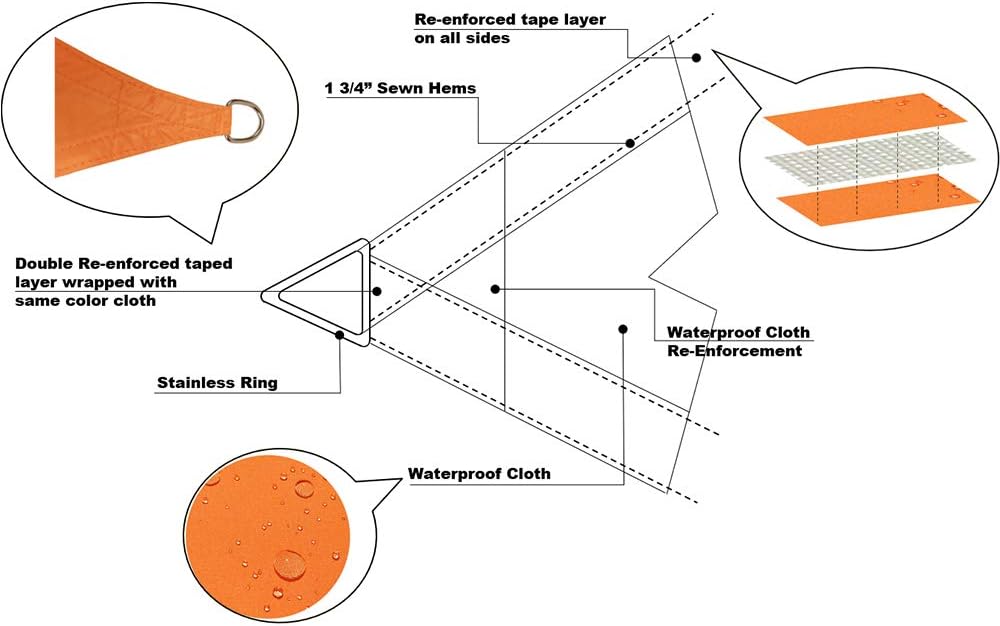 Re-enforced tape layer on all sides

1 3/4" Sewn Hems

Double Re-enforced taped layer wrapped with same color cloth

Waterproof Cloth Re-Enforcement

Stainless Ring

Waterproof Cloth