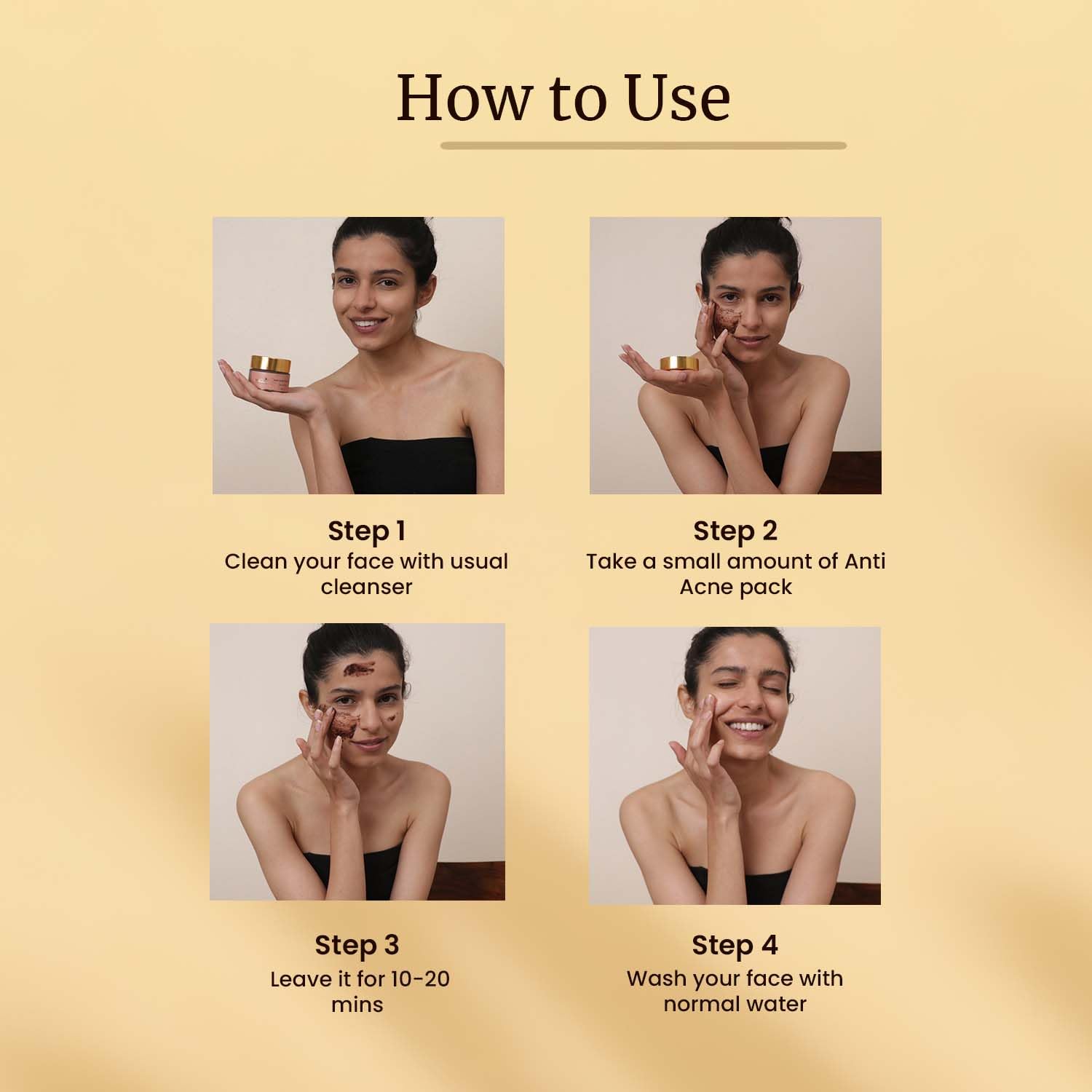 How to Use

Step 1
Clean your face with usual cleanser

Step 2
Take a small amount of Anti Acne pack

Step 3
Leave it for 10-20 mins

Step 4
Wash your face with normal water