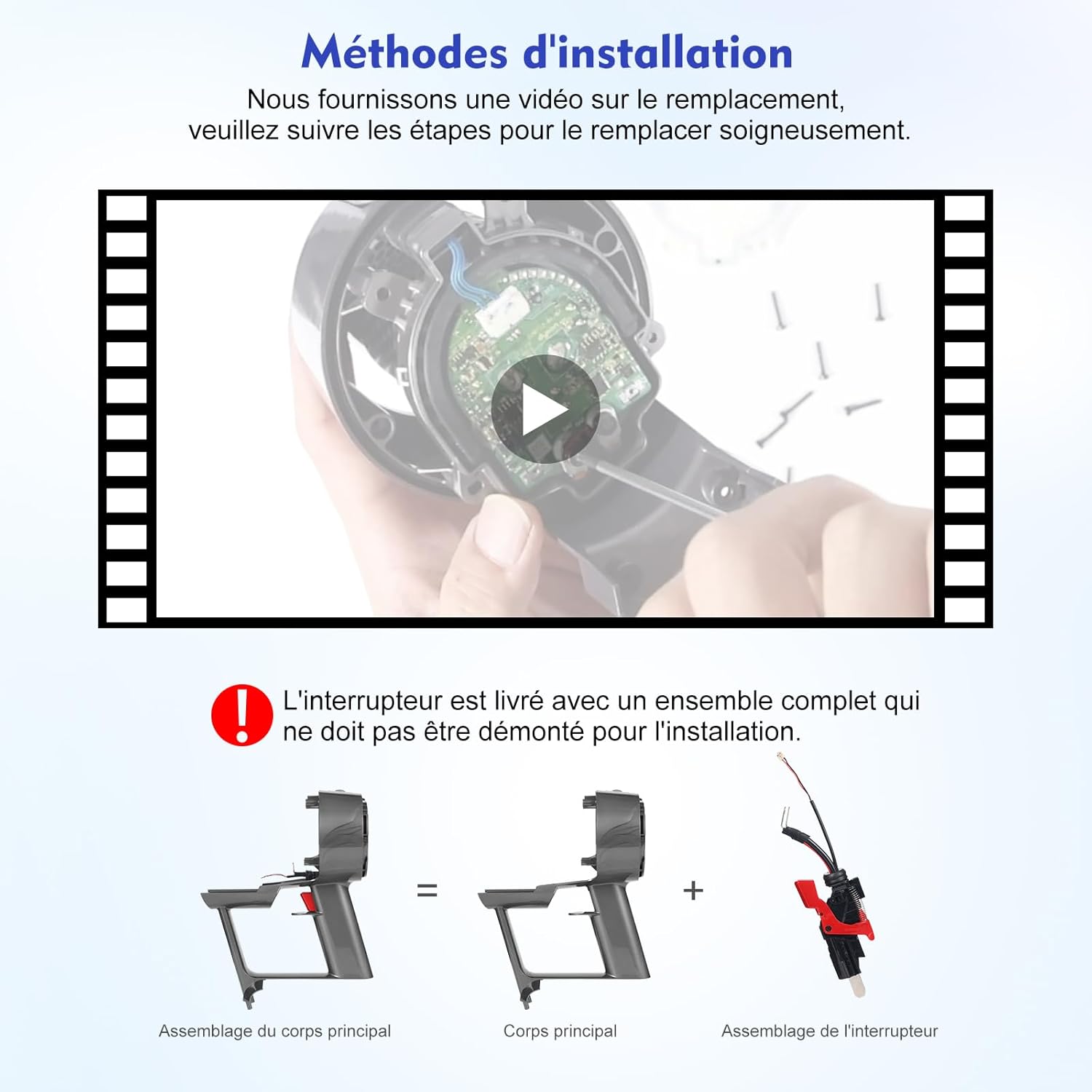 Méthodes d'installation

Nous fournissons une vidéo sur le remplacement, veuillez suivre les étapes pour le remplacer soigneusement.

L'interrupteur est livré avec un ensemble complet qui ne doit pas être démonté pour l'installation.

=

+

Assemblage du corps principal

Corps principal

Assemblage de l'interrupteur