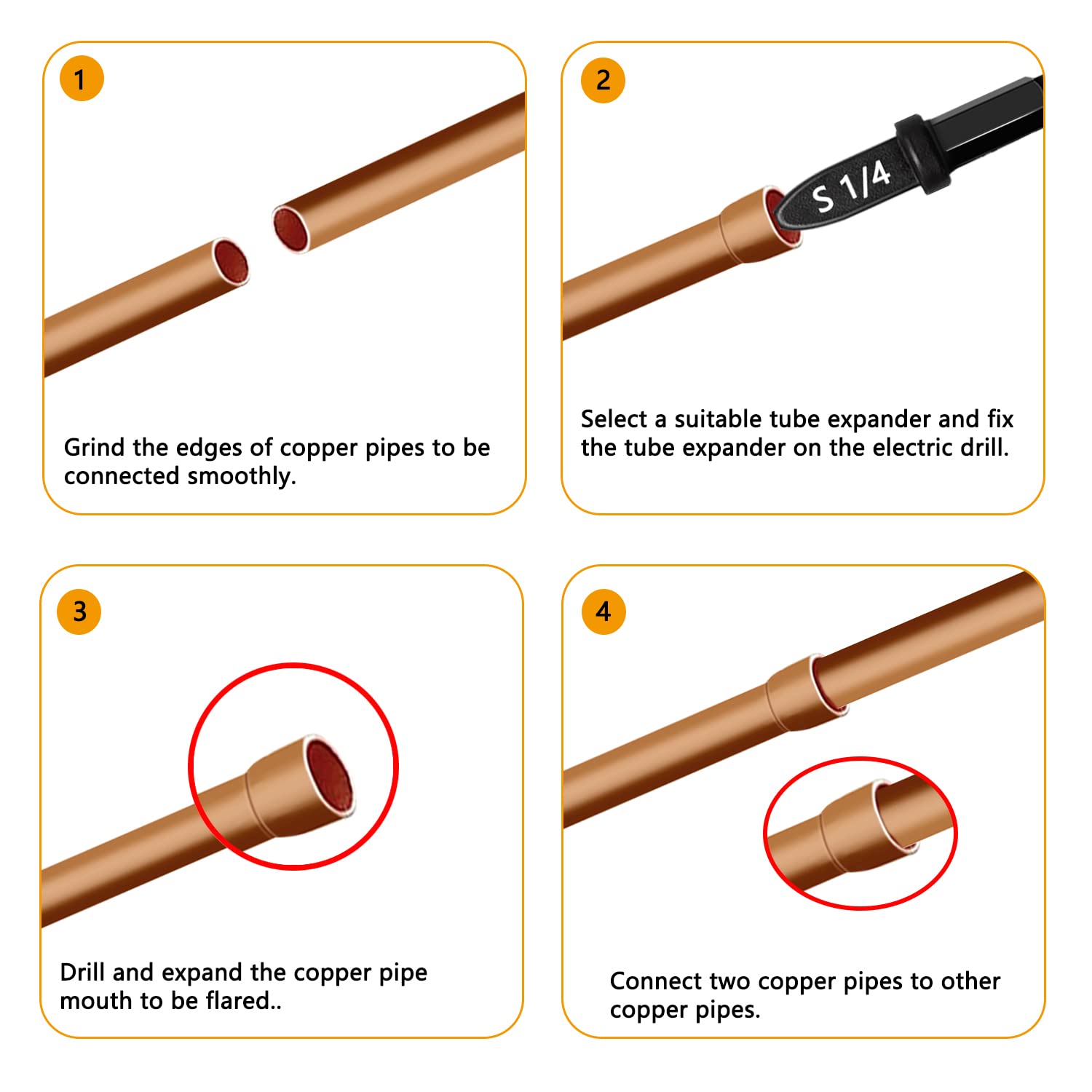 1

Grind the edges of copper pipes to be connected smoothly.

2

S 1/4

Select a suitable tube expander and fix the tube expander on the electric drill.

3

Drill and expand the copper pipe mouth to be flared..

4

Connect two copper pipes to other copper pipes.