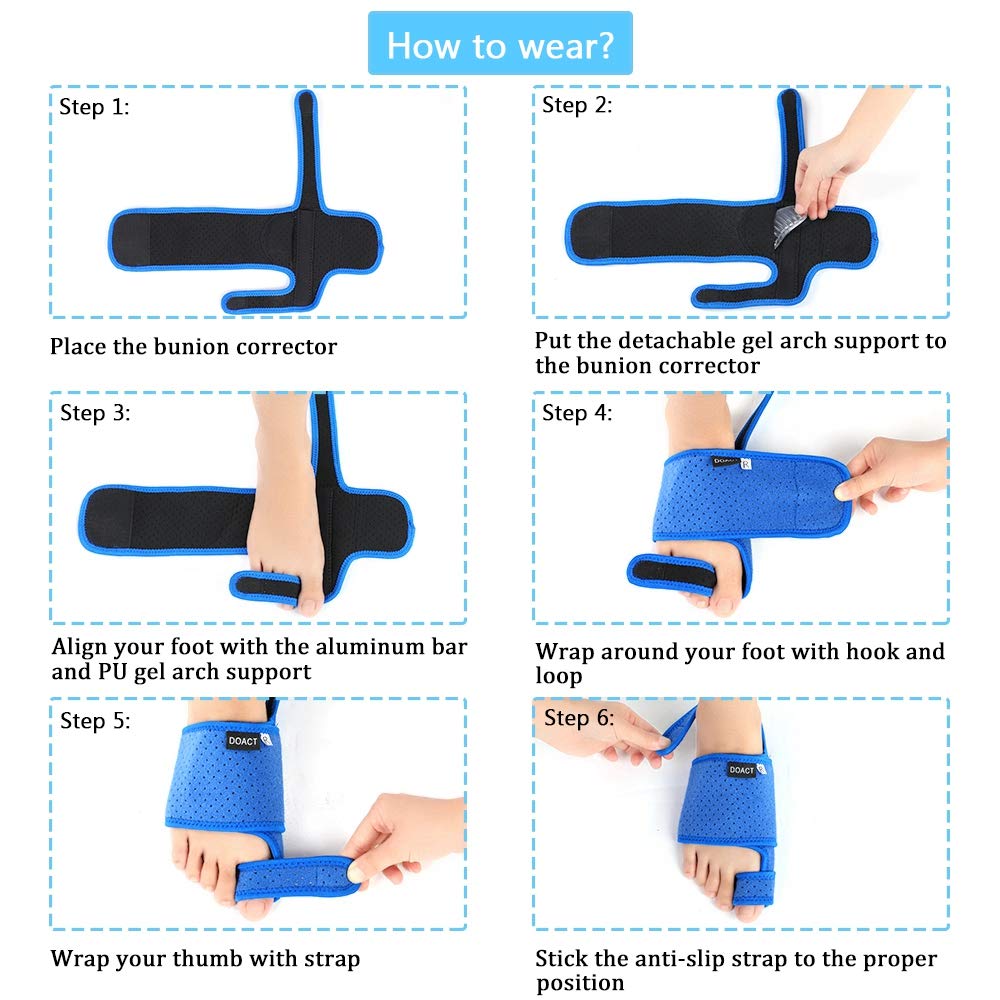 How to wear?

Step 1:

Place the bunion corrector

Step 2:

Put the detachable gel arch support to the bunion corrector

Step 3:

Align your foot with the aluminum bar and PU gel arch support

Step 4:

DOACT

Wrap around your foot with hook and loop

Step 5:

DOACT

Wrap your thumb with strap

Step 6:

DOACT

Stick the anti-slip strap to the proper position