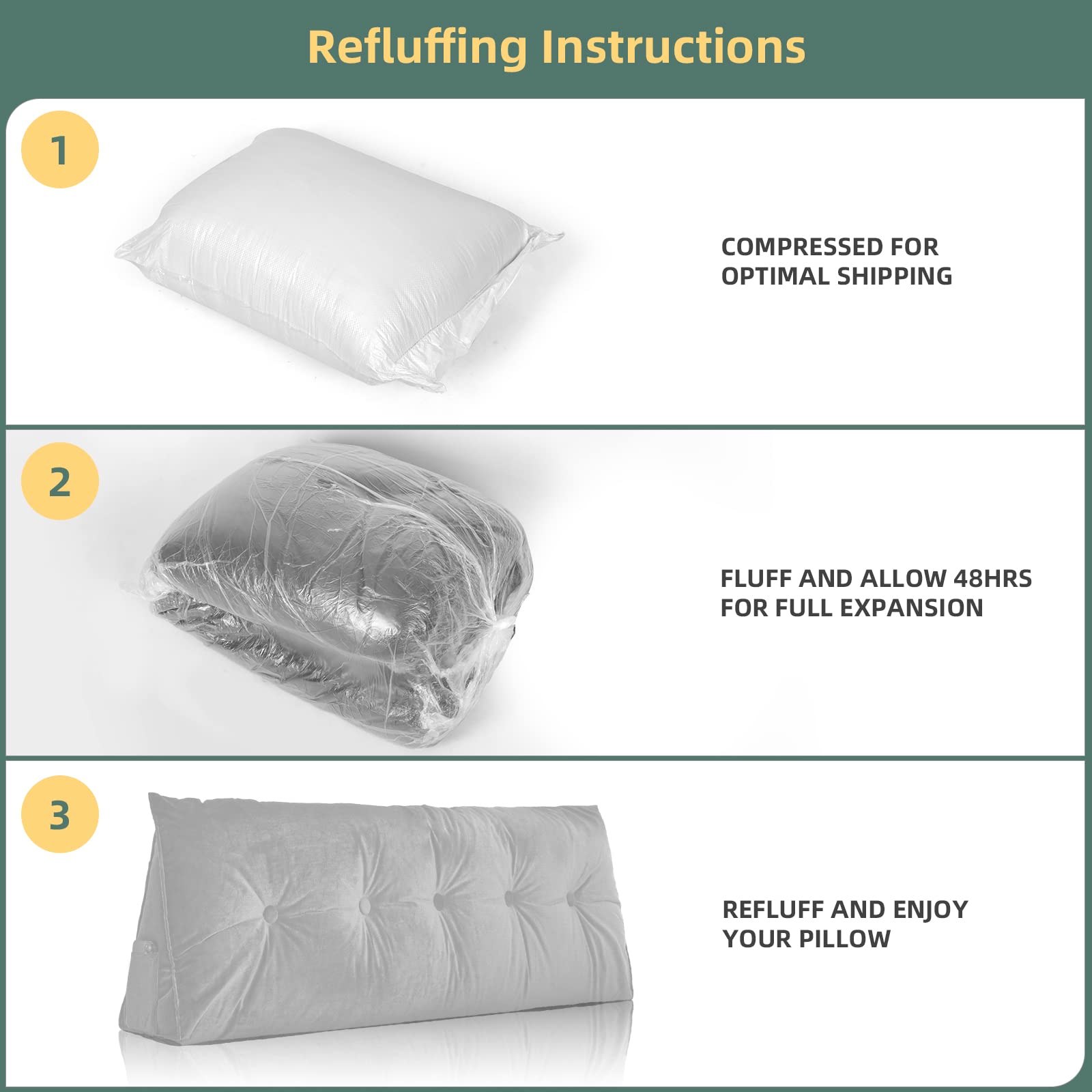 Refluffing Instructions

1

COMPRESSED FOR OPTIMAL SHIPPING

2

FLUFF AND ALLOW 48HRS FOR FULL EXPANSION

3

REFLUFF AND ENJOY YOUR PILLOW