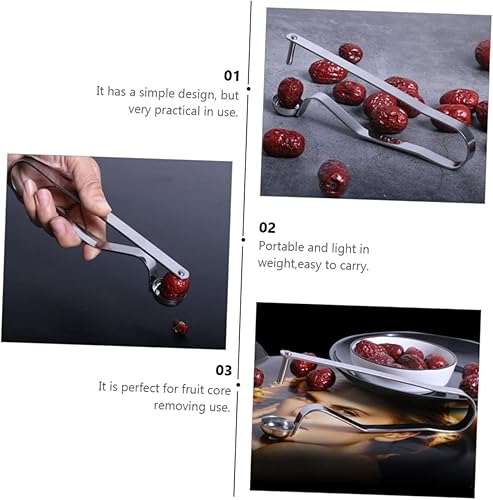 01
It has a simple design, but very practical in use.

02
Portable and light in weight,easy to carry.

03
It is perfect for fruit core removing use.