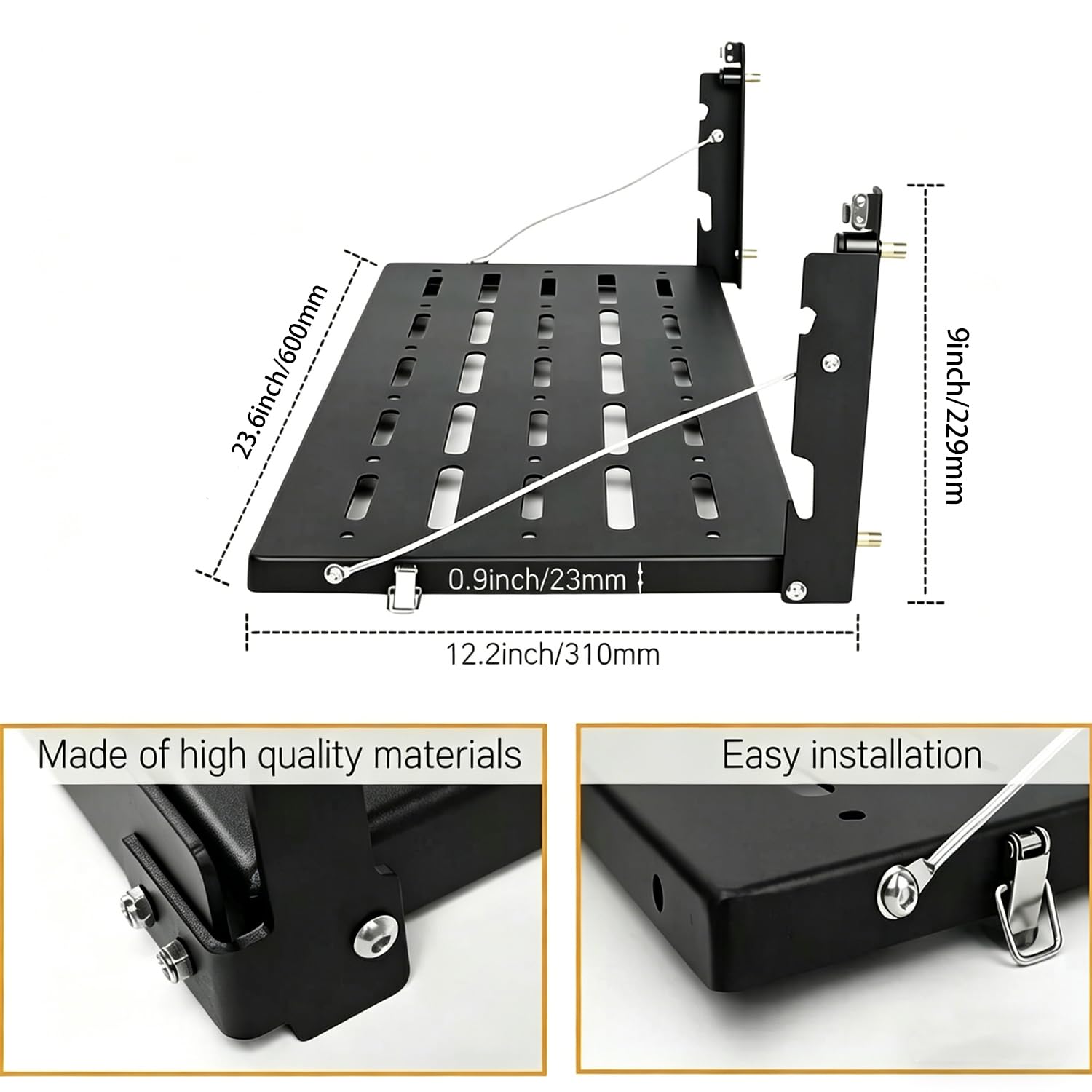 23.6inch/600mm

9inch/229mm

0.9inch/23mm

12.2inch/310mm

Made of high quality materials

Easy installation