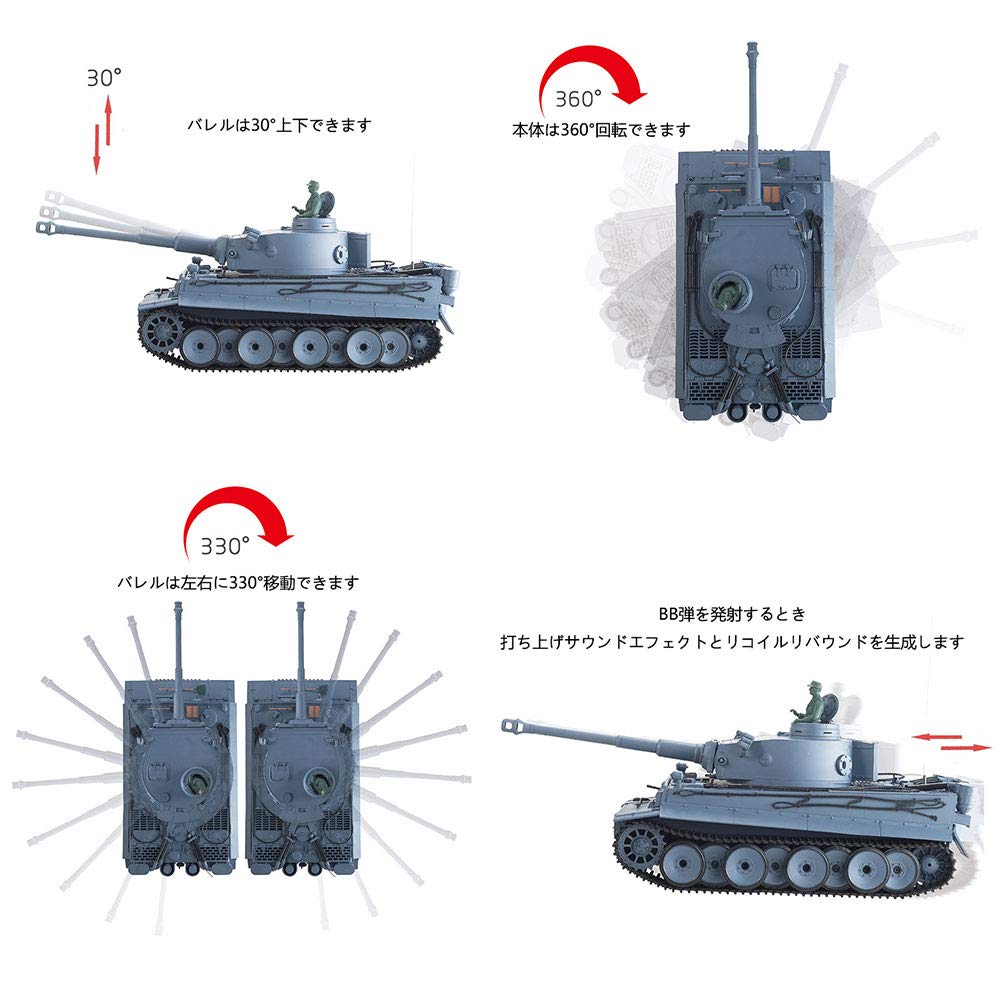 30°

バレルは30°上下できます

360°

本体は360°回転できます

330°

バレルは左右に330°移動できます

BB弾を発射するとき

打ち上げサウンドエフェクトとリコイルリバウンドを生成します