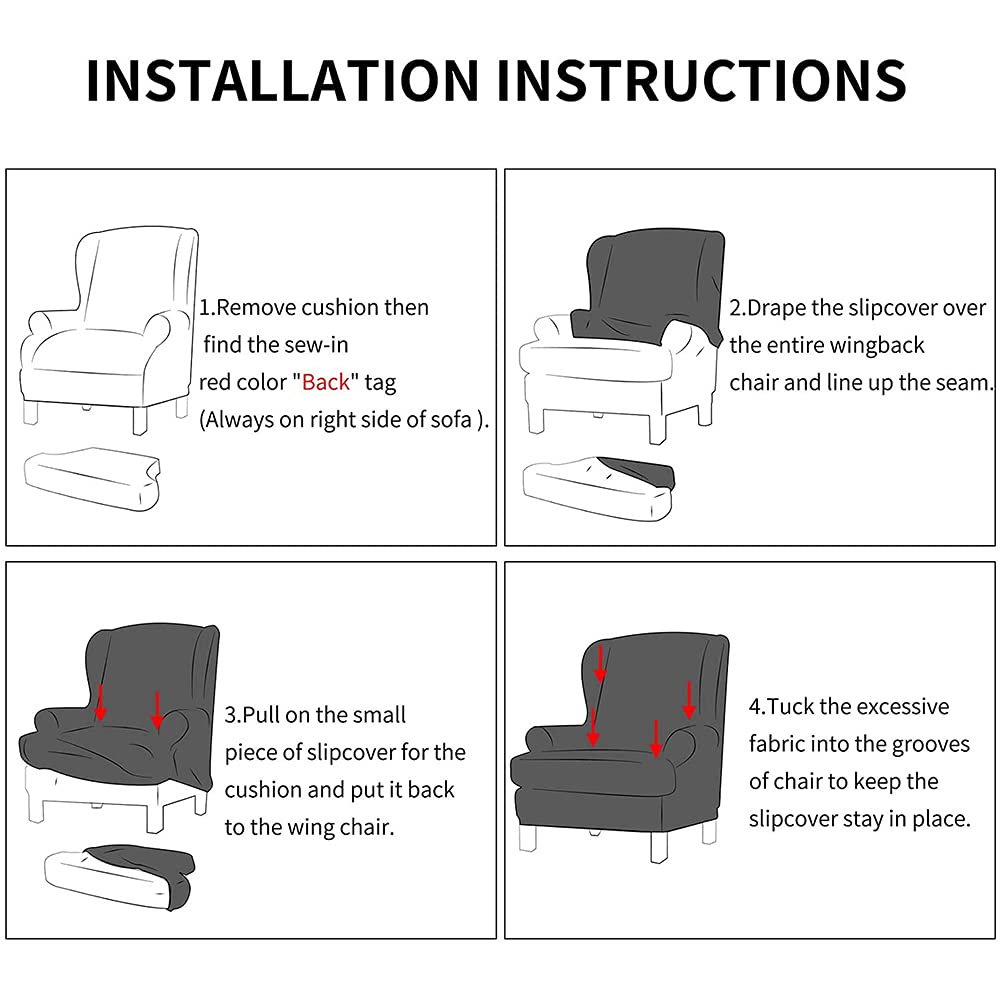 INSTALLATION INSTRUCTIONS

1.Remove cushion then find the sew-in red color "Back" tag (Always on right side of sofa ).

2.Drape the slipcover over the entire wingback chair and line up the seam.

3.Pull on the small piece of slipcover for the cushion and put it back to the wing chair.

4.Tuck the excessive fabric into the grooves of chair to keep the slipcover stay in place.