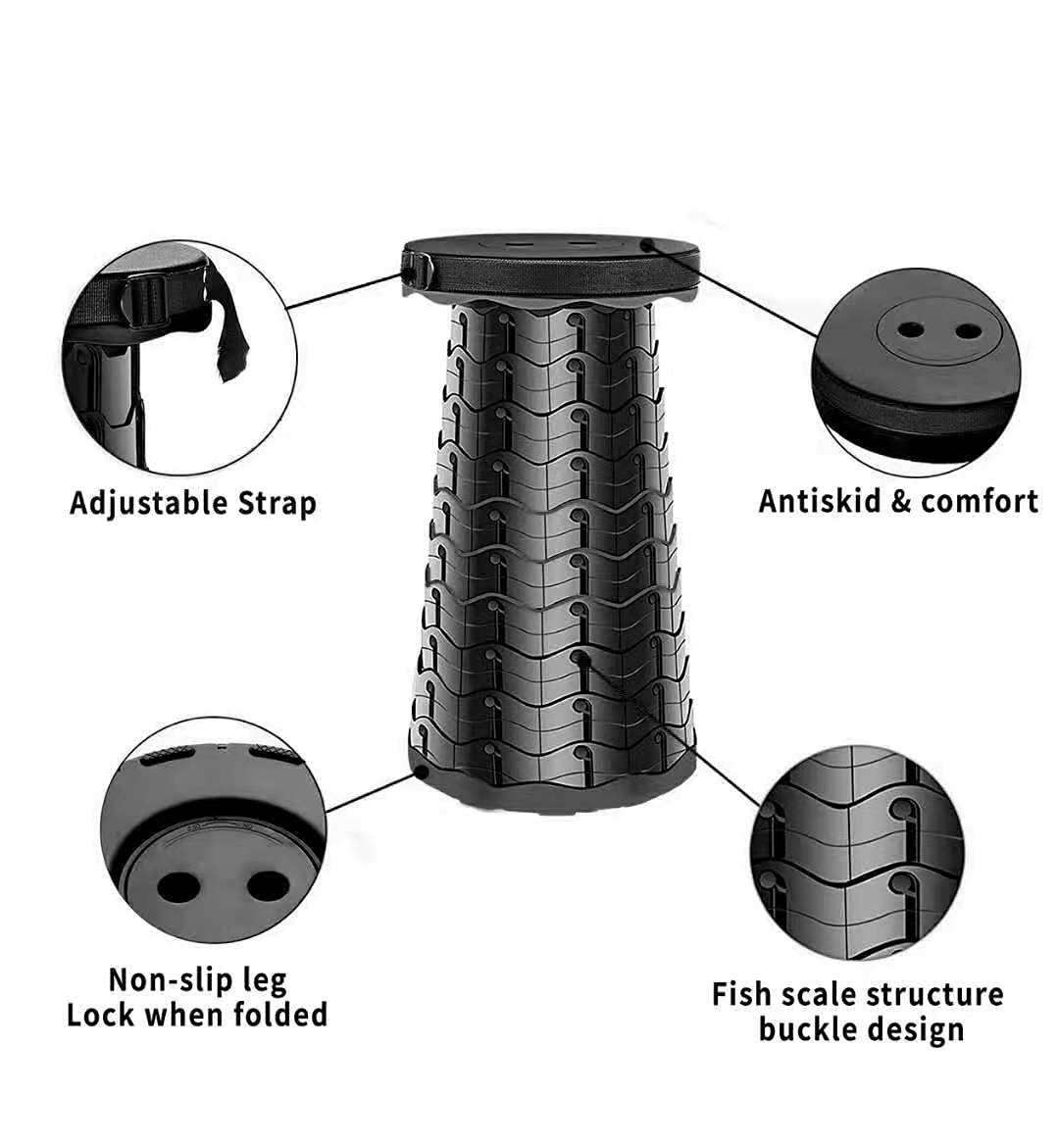 Adjustable Strap

Antiskid & comfort

Non-slip leg
Lock when folded

Fish scale structure
buckle design