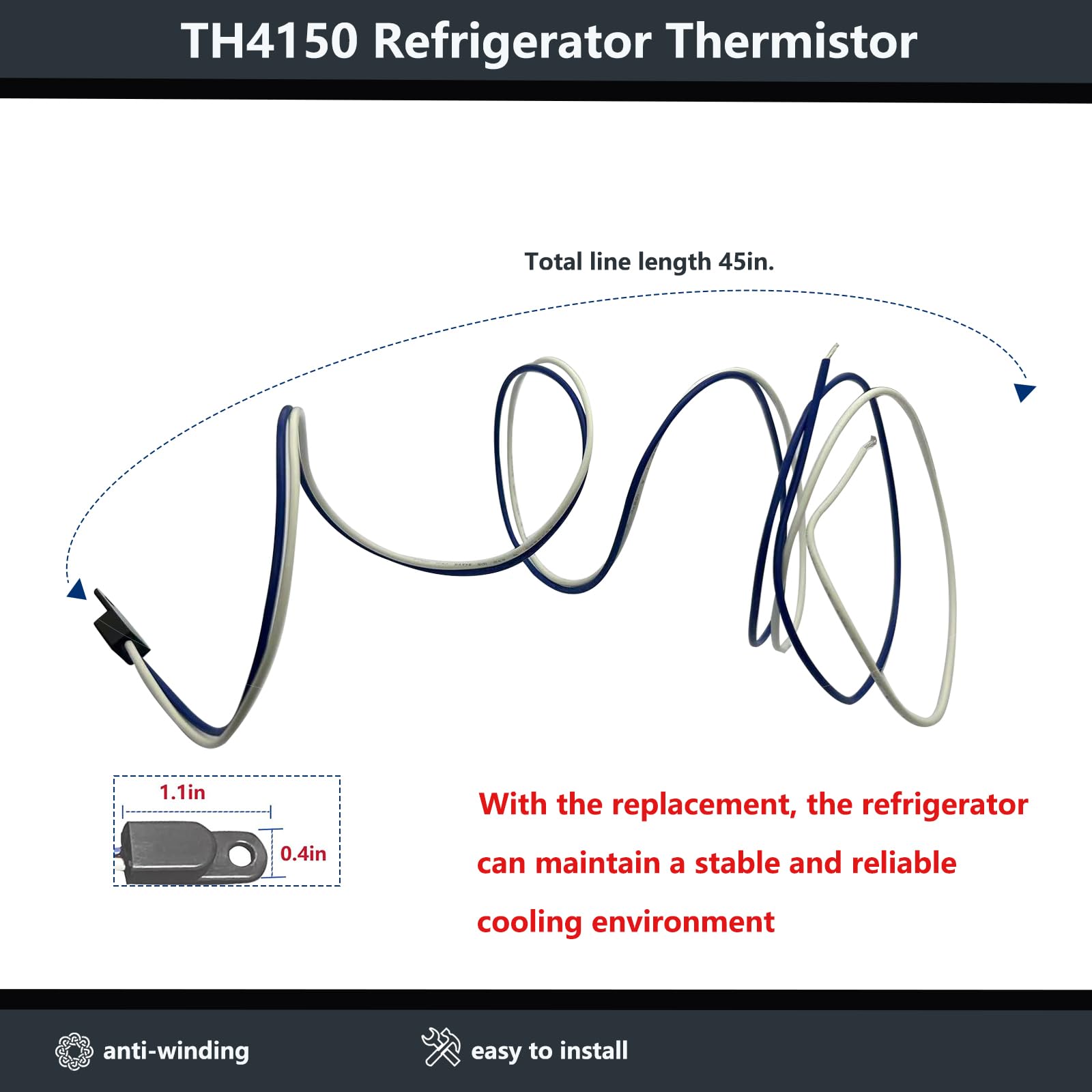 TH4150 Refrigerator Thermistor

Total line length 45in.

1.1in

0.4in

With the replacement, the refrigerator can maintain a stable and reliable cooling environment

anti-winding

easy to install