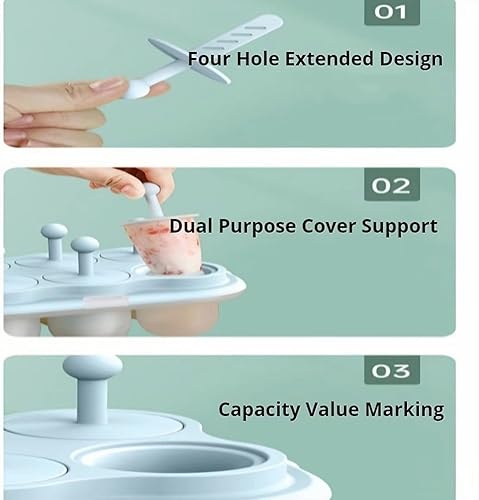 01

Four Hole Extended Design

02

Dual Purpose Cover Support

03

Capacity Value Marking