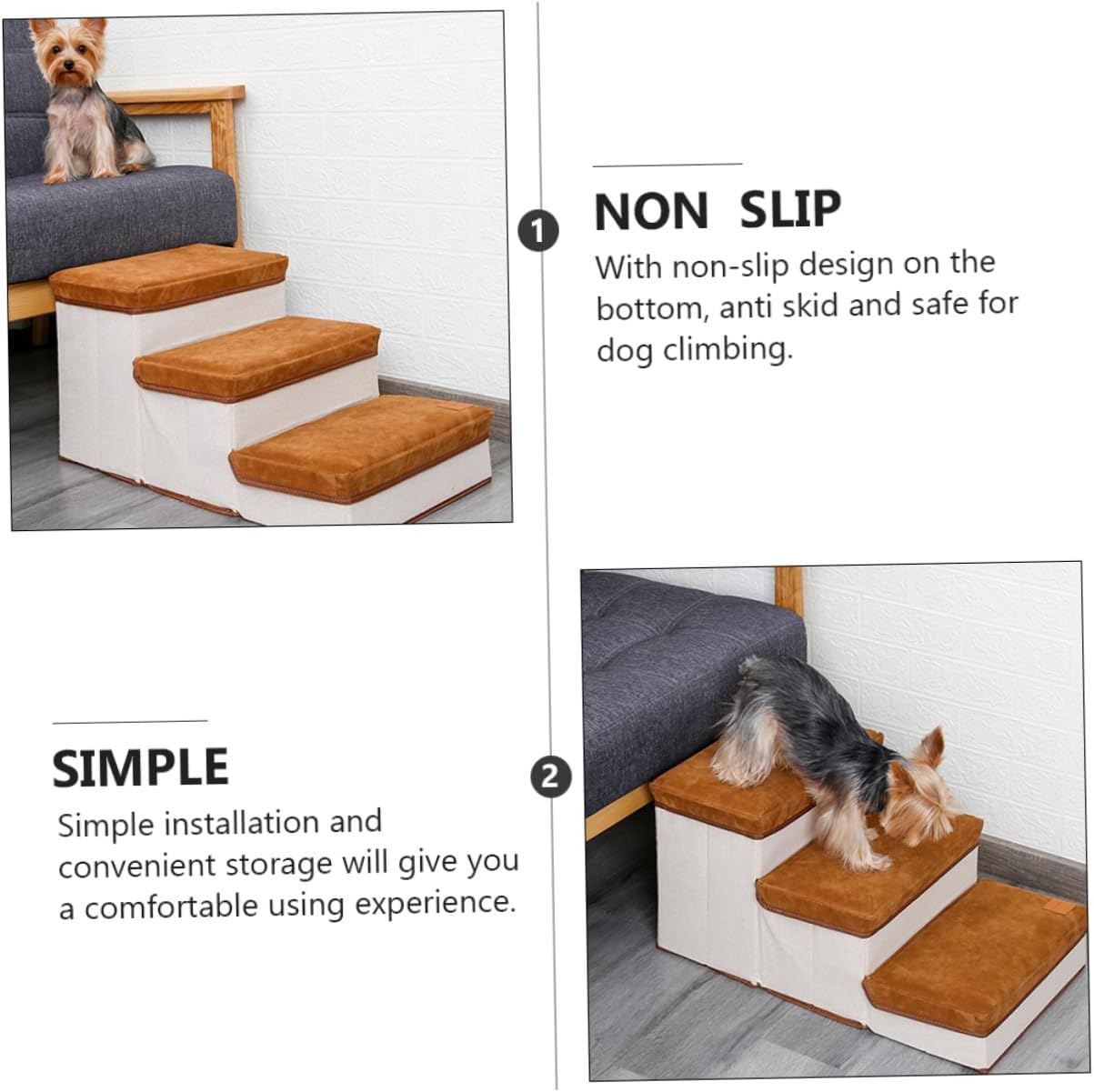 1

NON SLIP

With non-slip design on the bottom, anti skid and safe for dog climbing.

SIMPLE

Simple installation and convenient storage will give you a comfortable using experience.

2