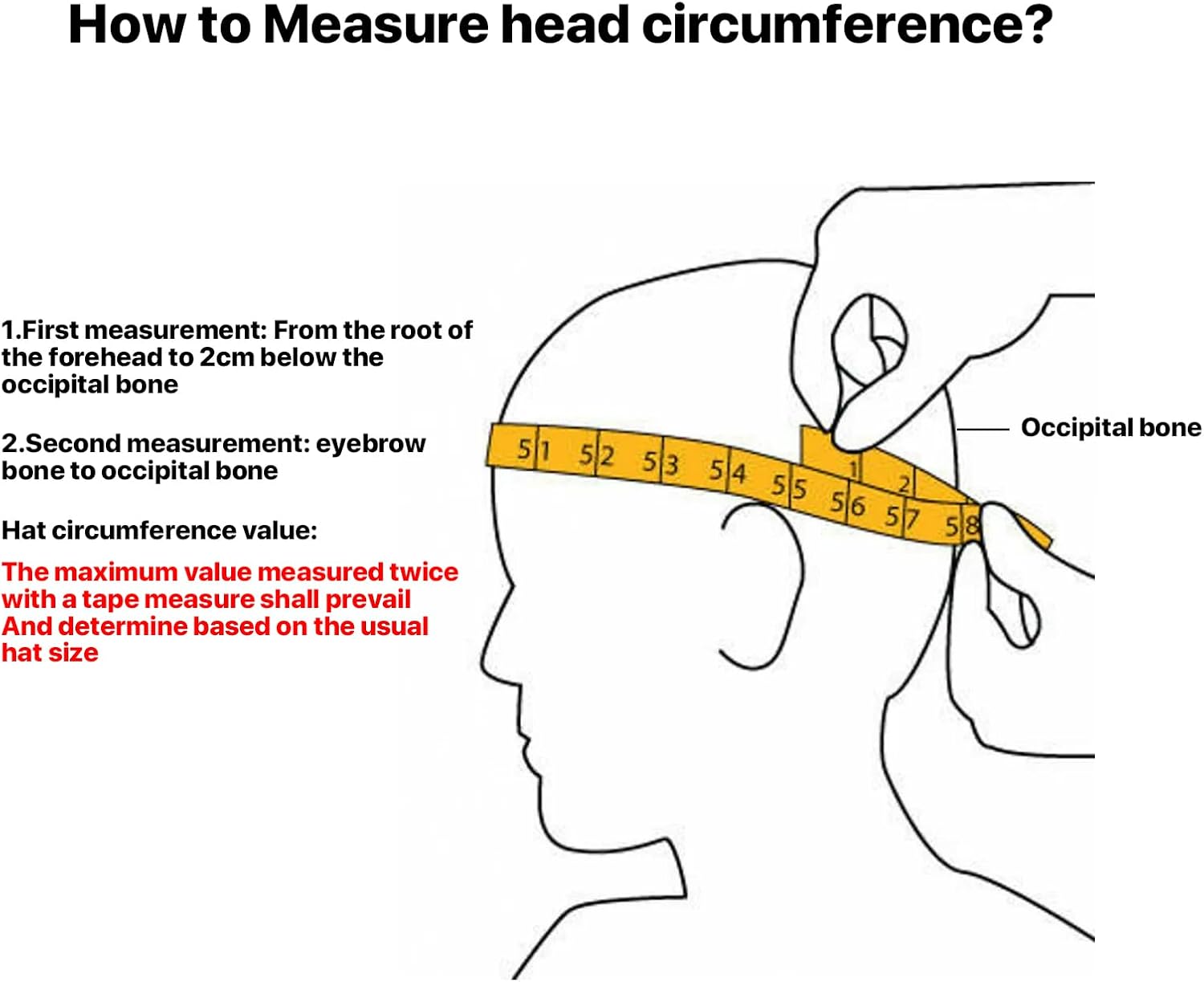 How to Measure head circumference?

1.First measurement: From the root of the forehead to 2cm below the occipital bone

2.Second measurement: eyebrow bone to occipital bone

Hat circumference value:

The maximum value measured twice with a tape measure shall prevail And determine based on the usual hat size

51 52 53 54 55 56 57 58
1 2

Occipital bone