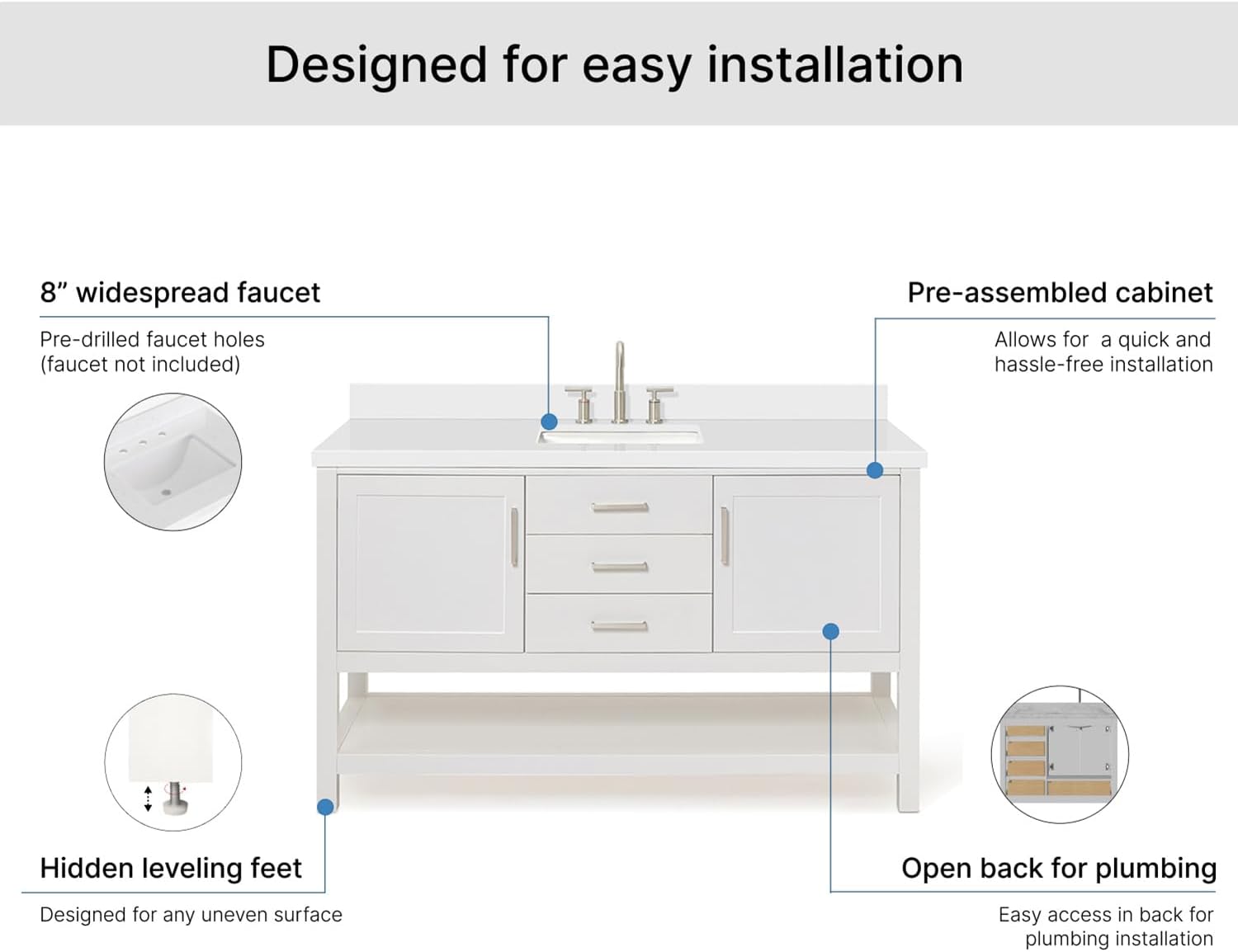 Designed for easy installation

8” widespread faucet

Pre-drilled faucet holes (faucet not included)

Pre-assembled cabinet

Allows for  a quick and hassle-free installation

Hidden leveling feet

Designed for any uneven surface

Open back for plumbing

Easy access in back for plumbing installation